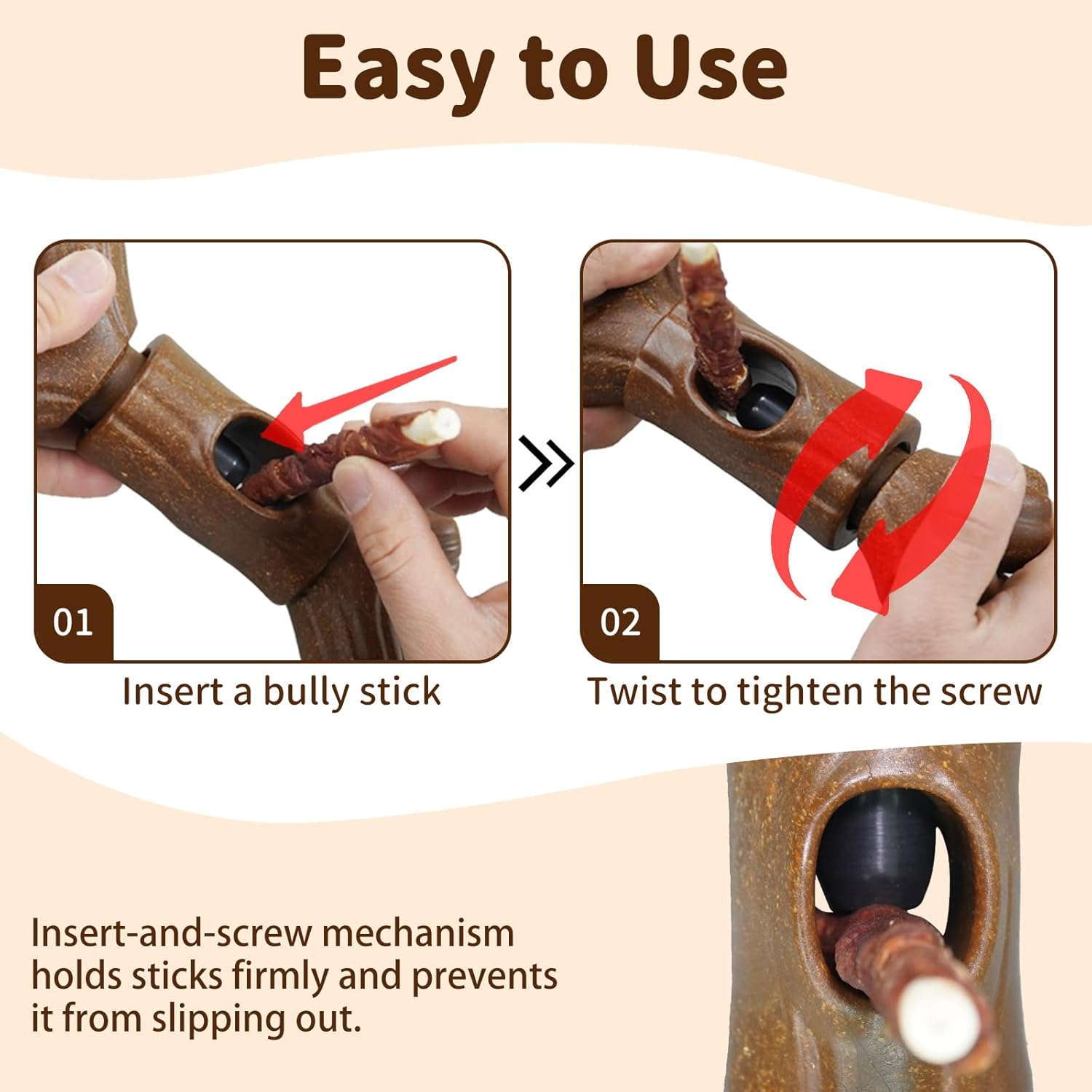 Easy to Use

01

Insert a bully stick

02

Twist to tighten the screw

Insert-and-screw mechanism holds sticks firmly and prevents it from slipping out.