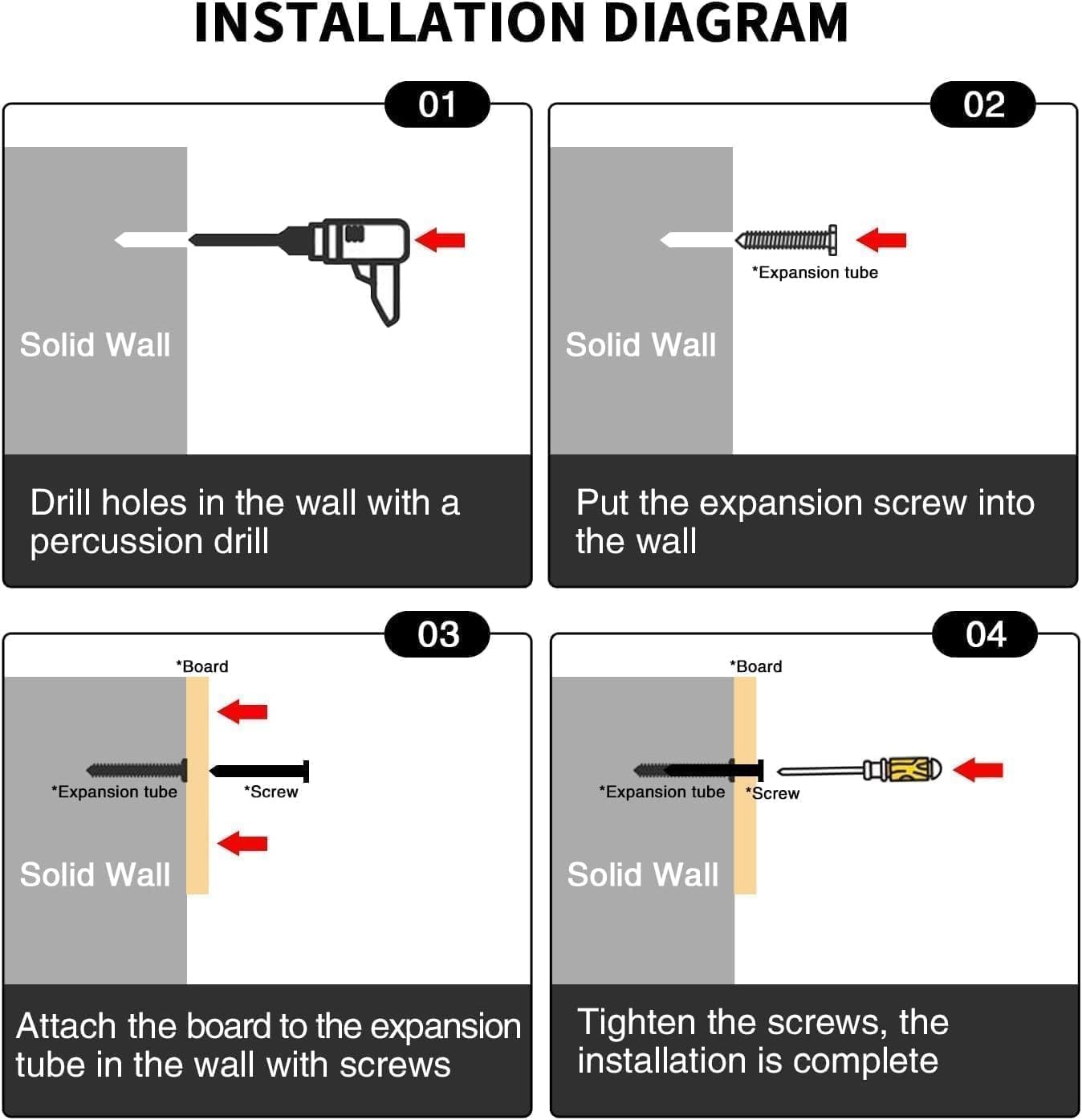 INSTALLATION DIAGRAM

01

Solid Wall

Drill holes in the wall with a percussion drill

02

*Expansion tube

Solid Wall

Put the expansion screw into the wall

03

*Board

*Expansion tube

*Screw

Solid Wall

Attach the board to the expansion tube in the wall with screws

04

*Board

*Expansion tube

*Screw

Solid Wall

Tighten the screws, the installation is complete