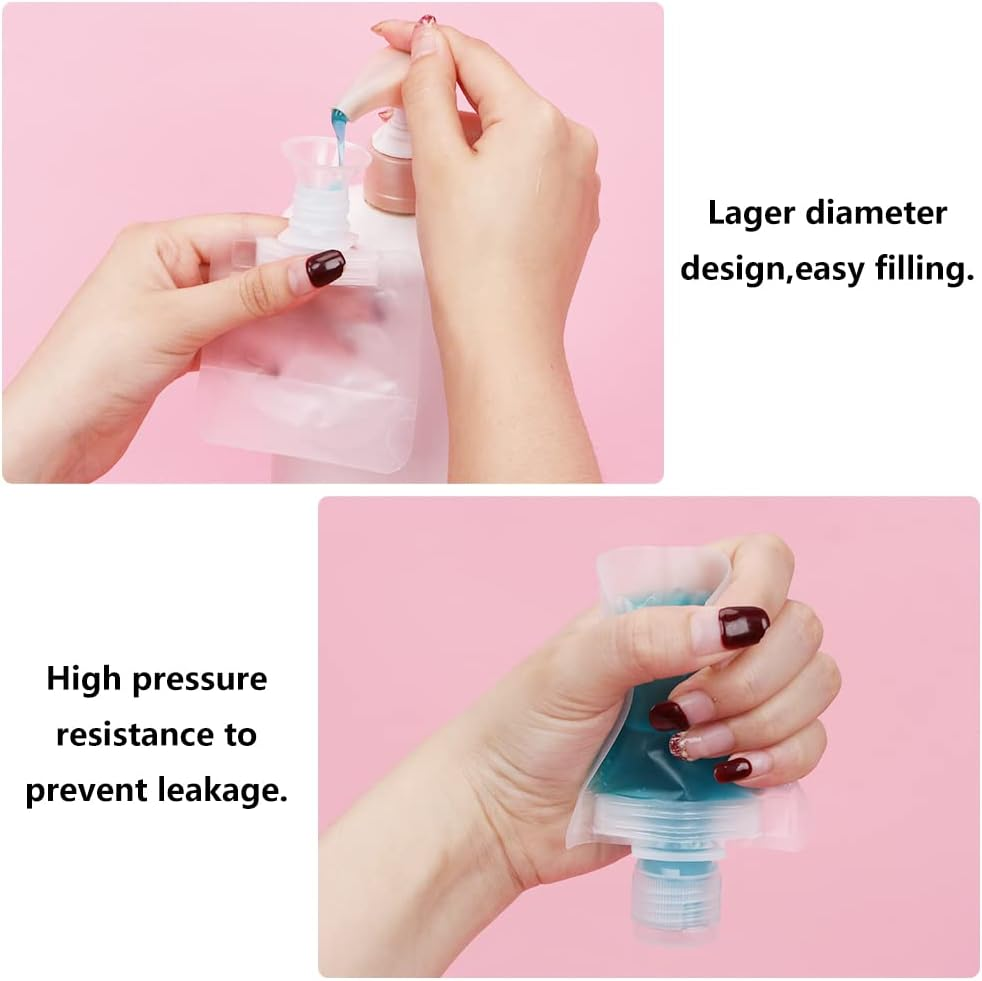 Lager diameter design,easy filling.

High pressure resistance to prevent leakage.