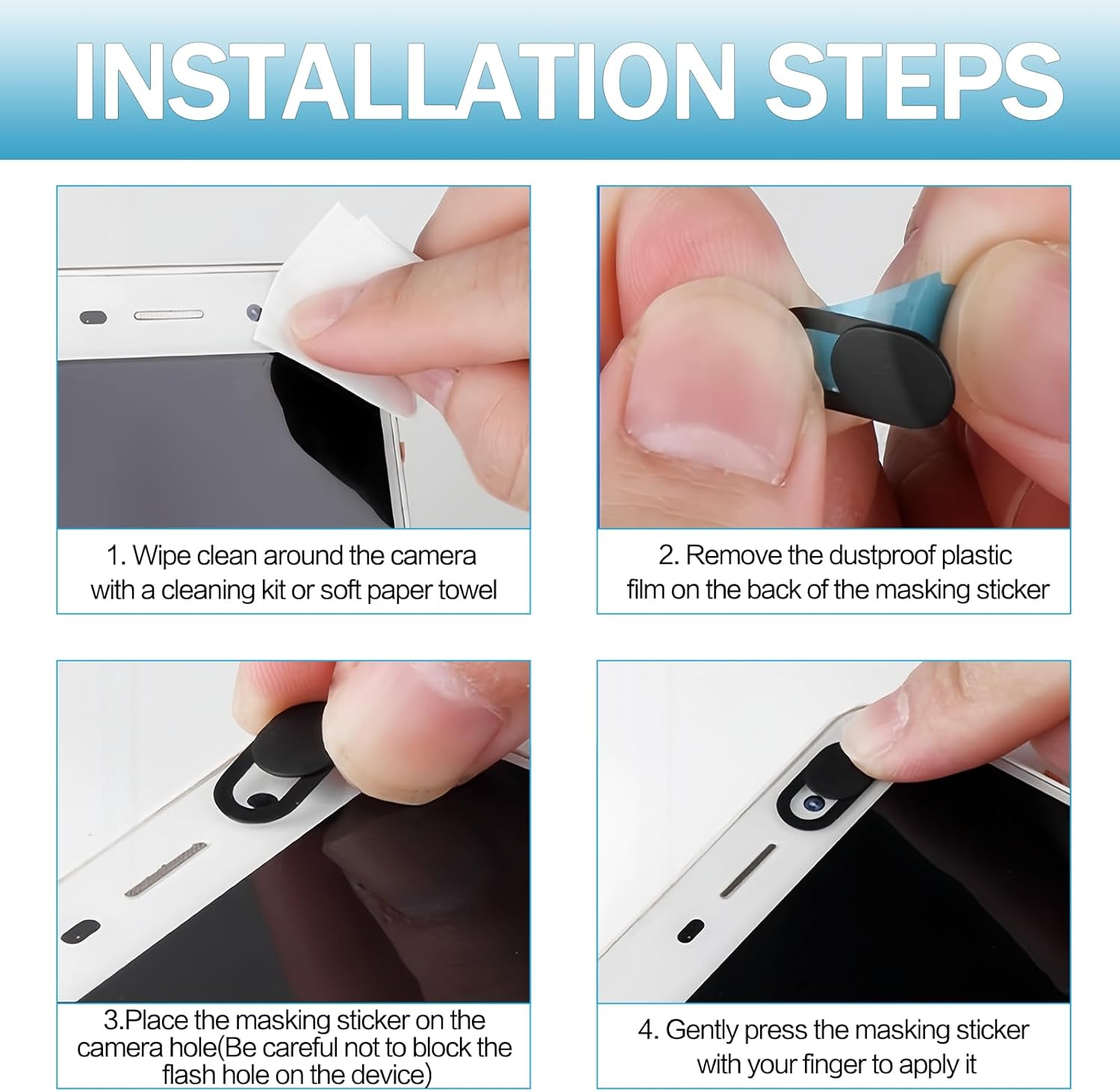 INSTALLATION STEPS

1. Wipe clean around the camera with a cleaning kit or soft paper towel

2. Remove the dustproof plastic film on the back of the masking sticker

3.Place the masking sticker on the camera hole(Be careful not to block the flash hole on the device)

4. Gently press the masking sticker with your finger to apply it