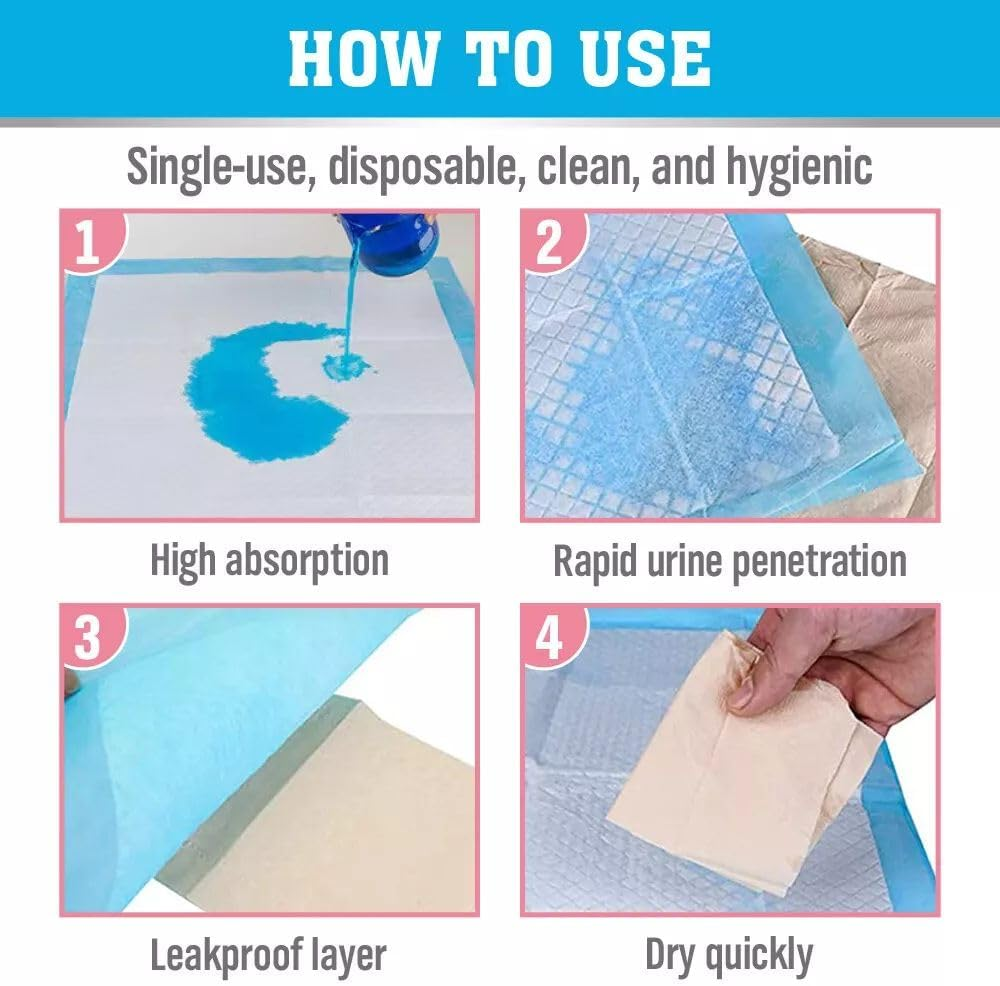 HOW TO USE

Single-use, disposable, clean, and hygienic

1

High absorption

2

Rapid urine penetration

3

Leakproof layer

4

Dry quickly