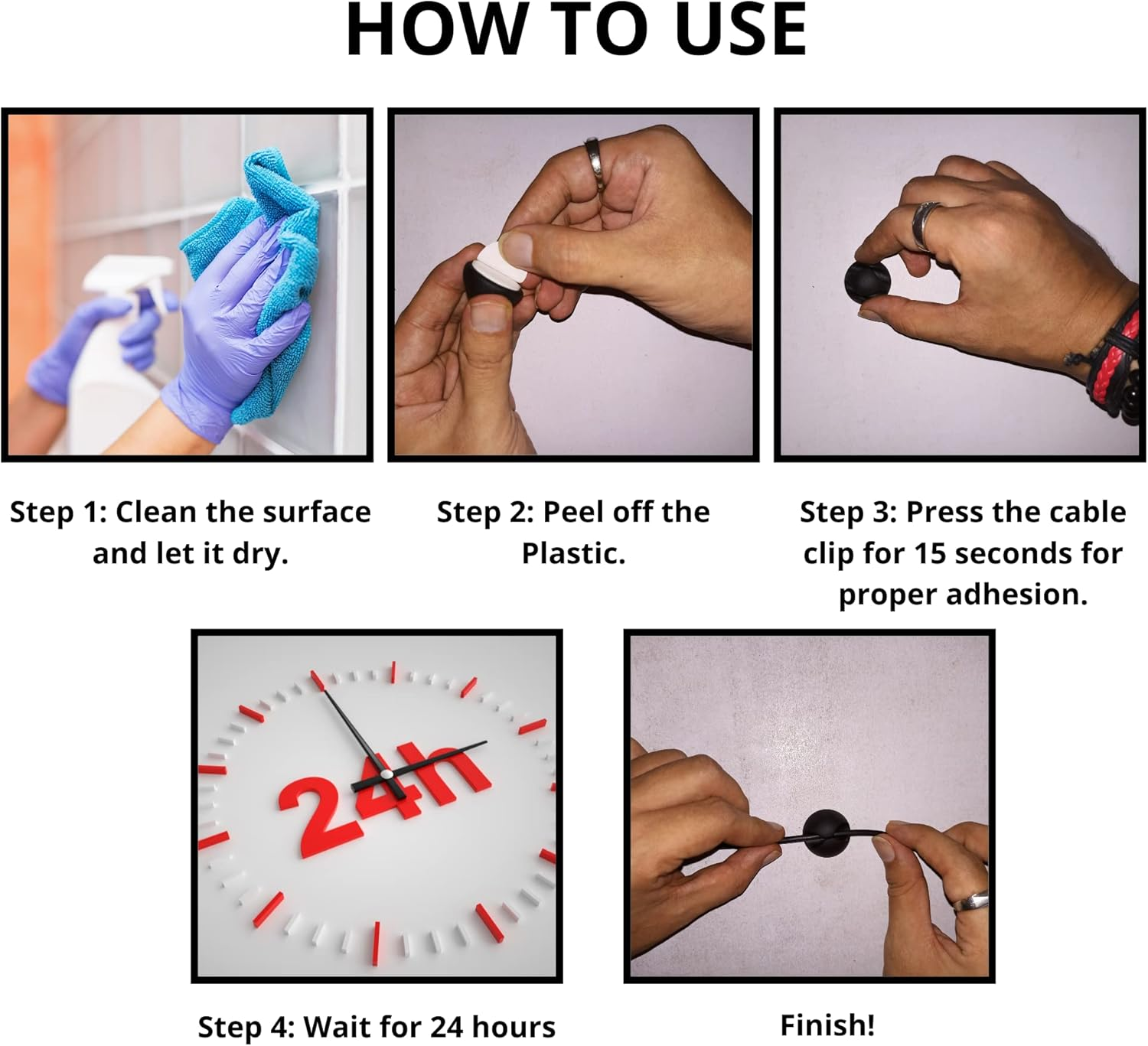 HOW TO USE

Step 1: Clean the surface and let it dry.

Step 2: Peel off the Plastic.

Step 3: Press the cable clip for 15 seconds for proper adhesion.

24h

Step 4: Wait for 24 hours

Finish!