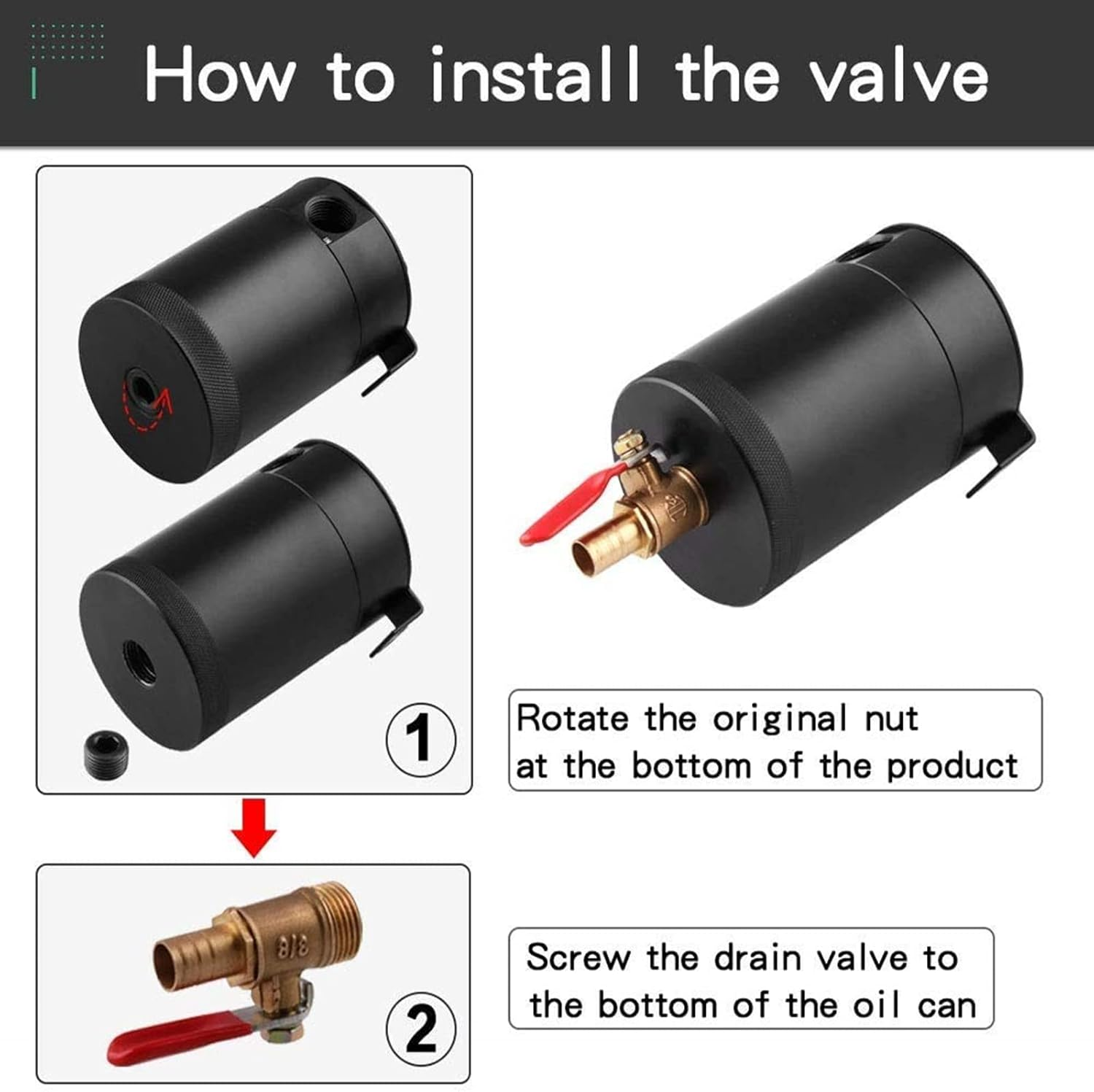 How to install the valve

1

Rotate the original nut at the bottom of the product

3/8

2

Screw the drain valve to the bottom of the oil can