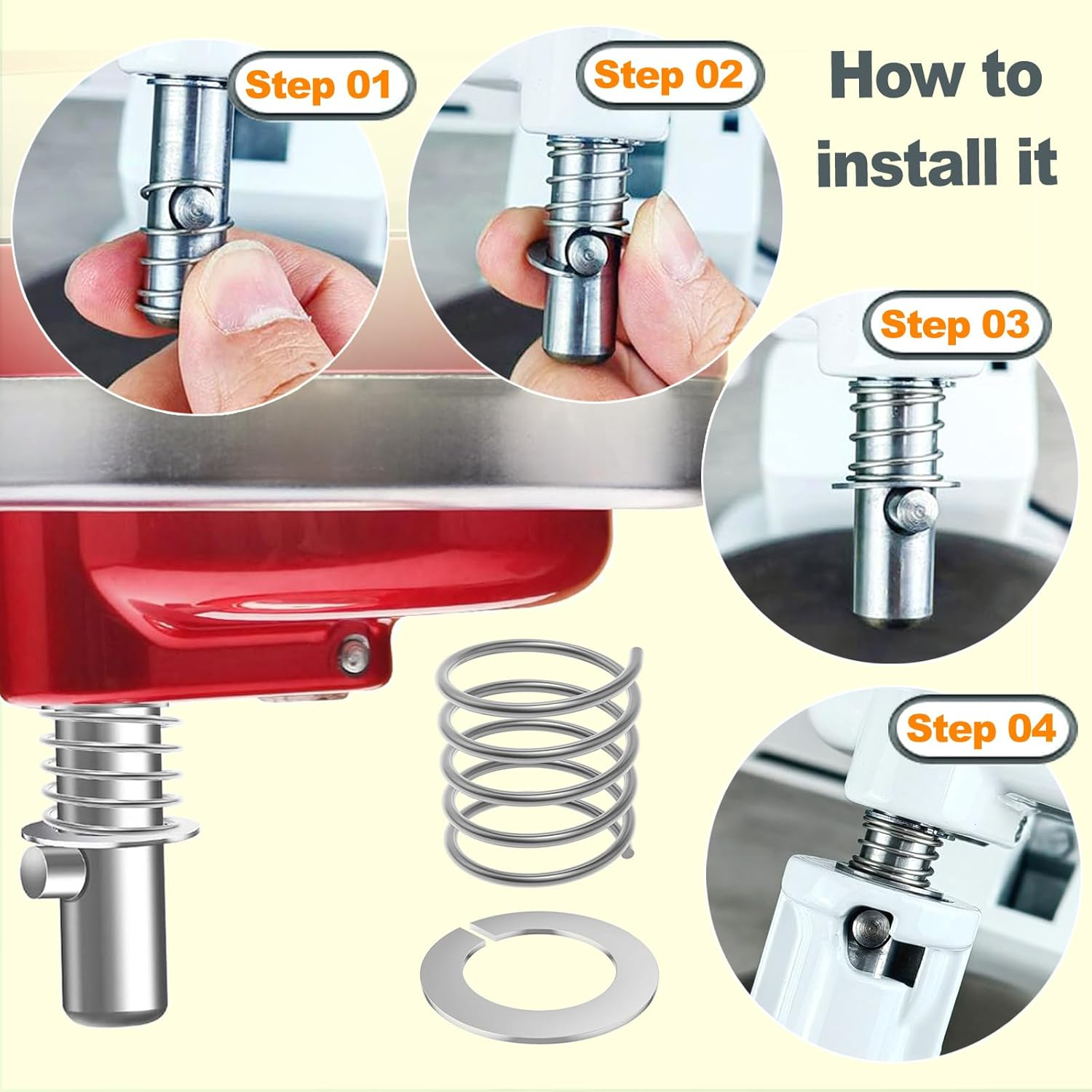 Step 01

Step 02

How to install it

Step 03

Step 04