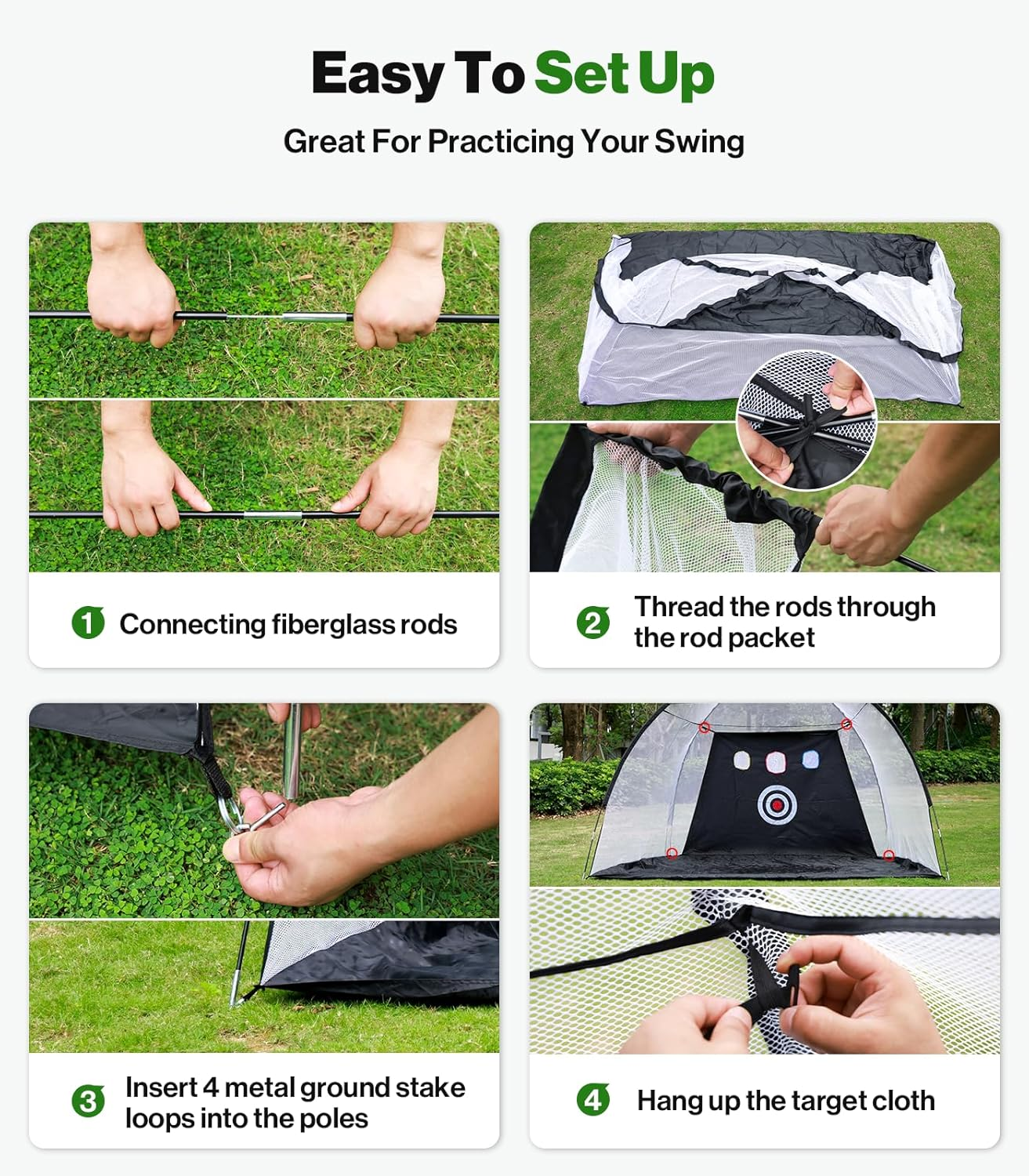 Easy To Set Up

Great For Practicing Your Swing

1 Connecting fiberglass rods

2 Thread the rods through the rod packet

3 Insert 4 metal ground stake loops into the poles

4 Hang up the target cloth