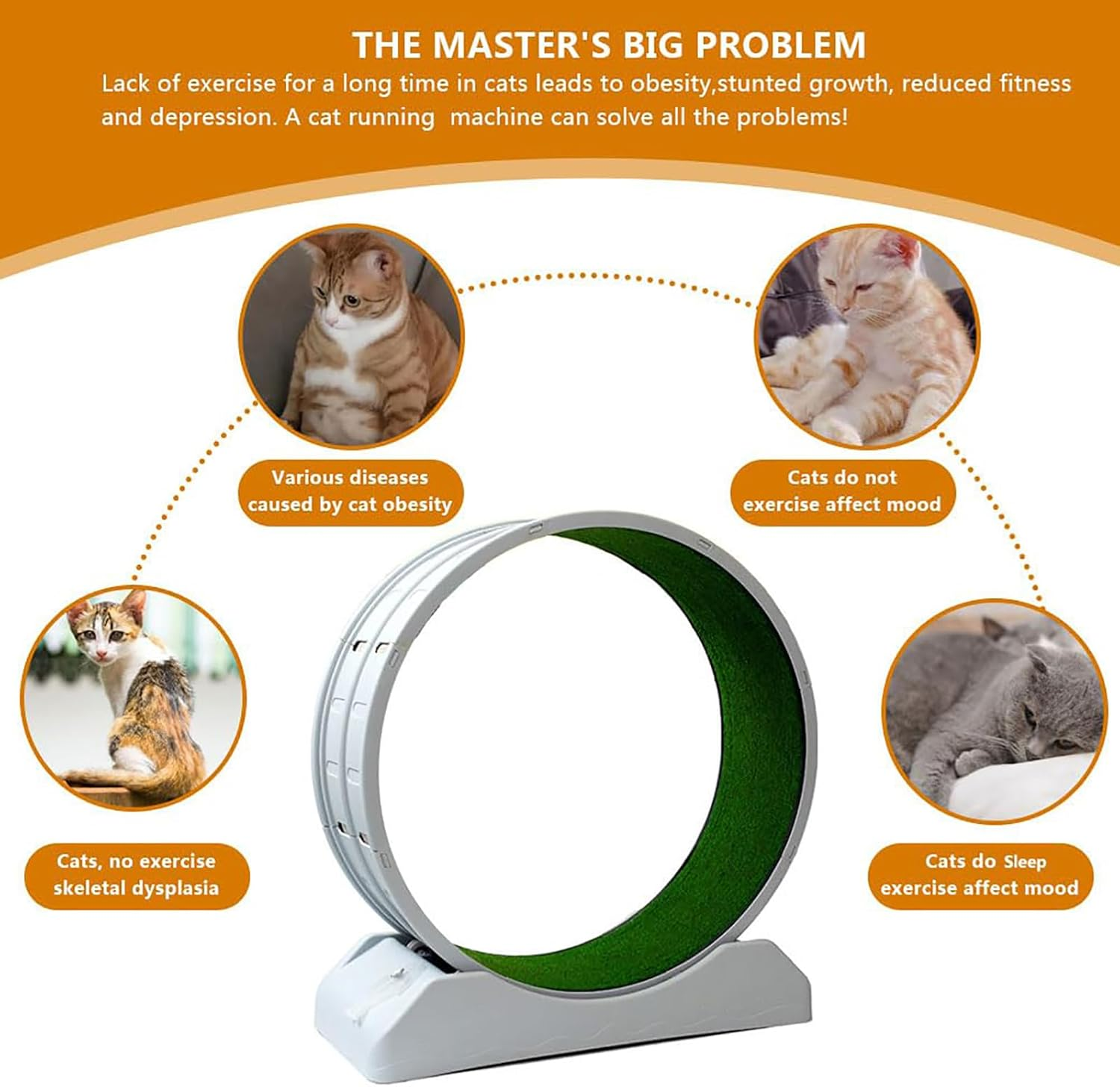 THE MASTER'S BIG PROBLEM

Lack of exercise for a long time in cats leads to obesity,stunted growth, reduced fitness and depression. A cat running  machine can solve all the problems!

Various diseases caused by cat obesity

Cats do not exercise affect mood

Cats, no exercise skeletal dysplasia

Cats do Sleep exercise affect mood