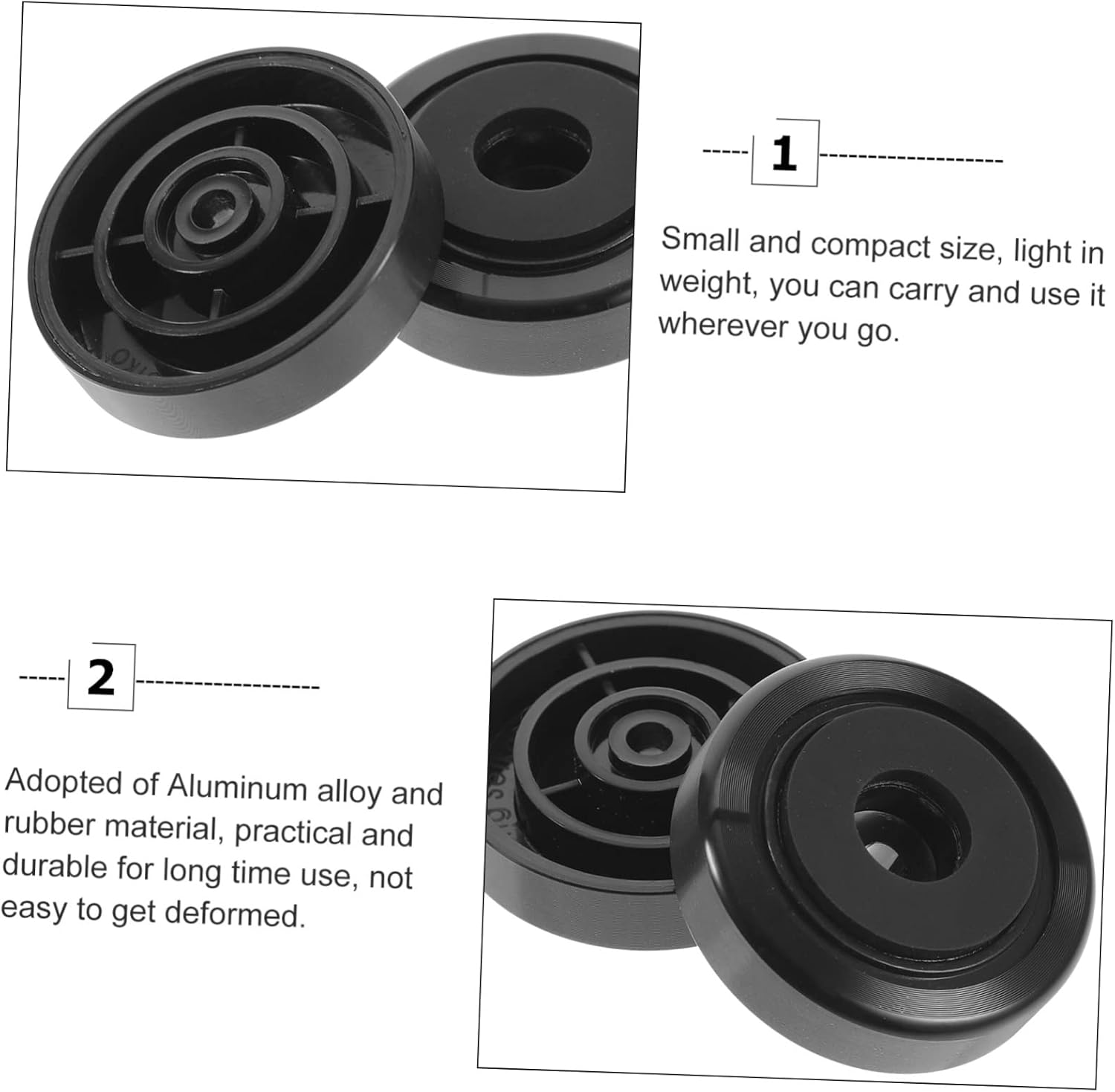 1

Small and compact size, light in weight, you can carry and use it wherever you go.

2

Adopted of Aluminum alloy and rubber material, practical and durable for long time use, not easy to get deformed.