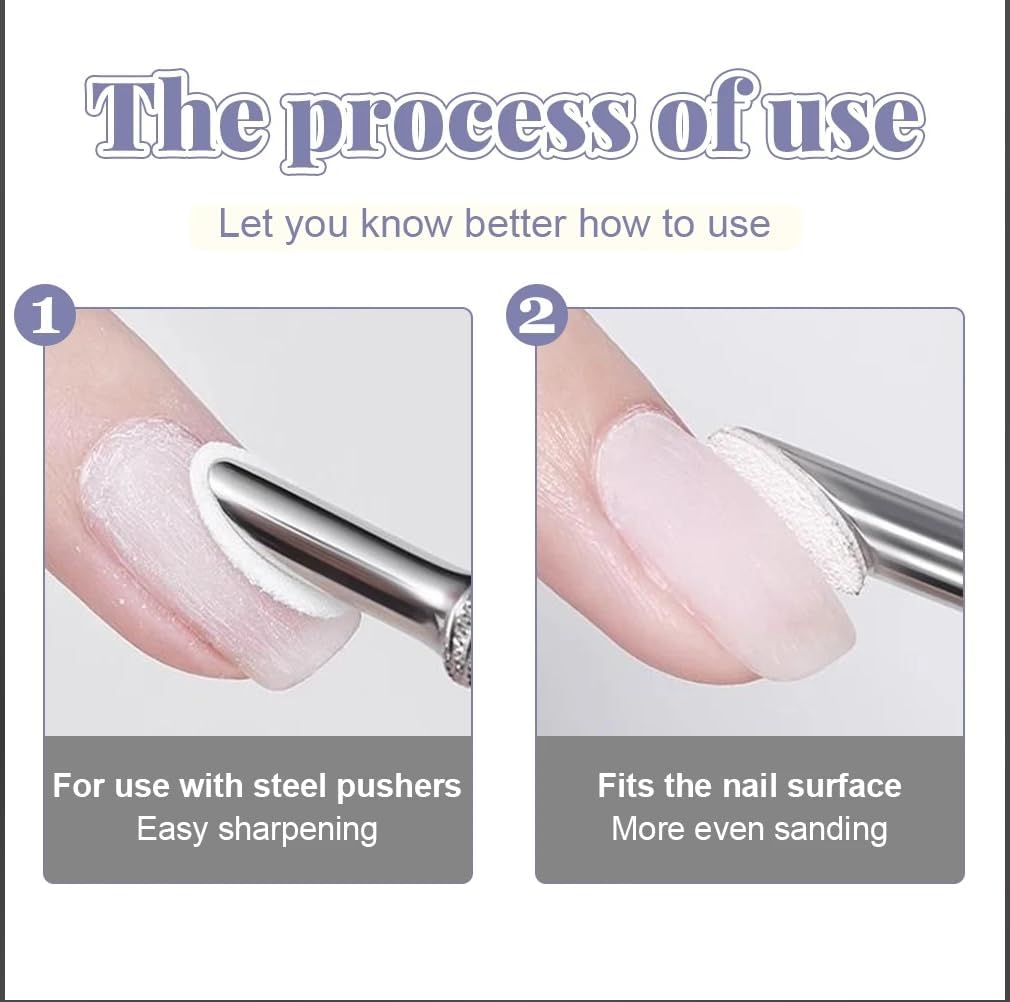 The process of use

Let you know better how to use

1

For use with steel pushers
Easy sharpening

2

Fits the nail surface
More even sanding