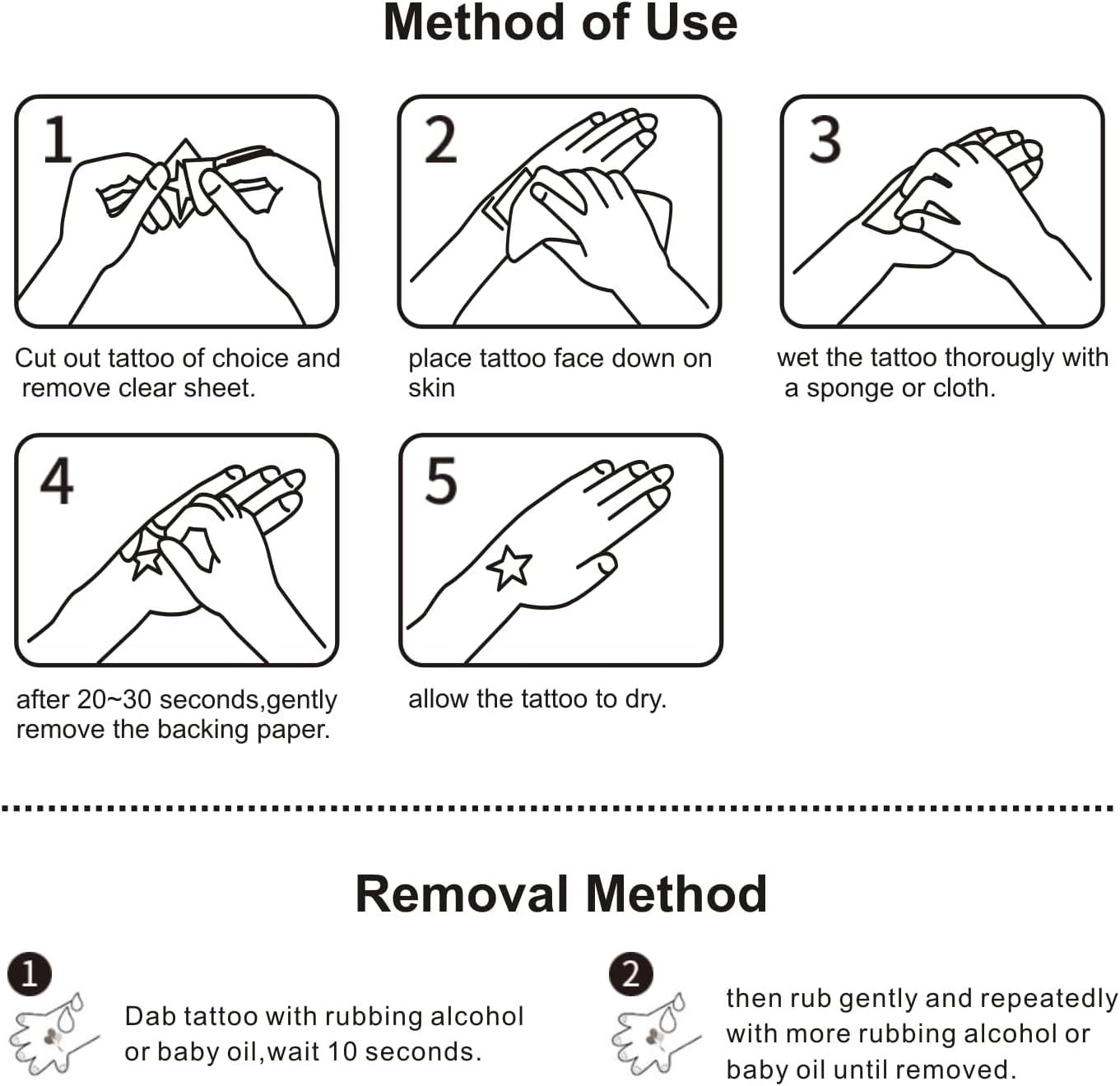 Method of Use

1

Cut out tattoo of choice and remove clear sheet.

2

place tattoo face down on skin

3

wet the tattoo thorougly with a sponge or cloth.

4

after 20~30 seconds,gently remove the backing paper.

5

allow the tattoo to dry.

Removal Method

1

Dab tattoo with rubbing alcohol or baby oil,wait 10 seconds.

2

then rub gently and repeatedly with more rubbing alcohol or baby oil until removed.