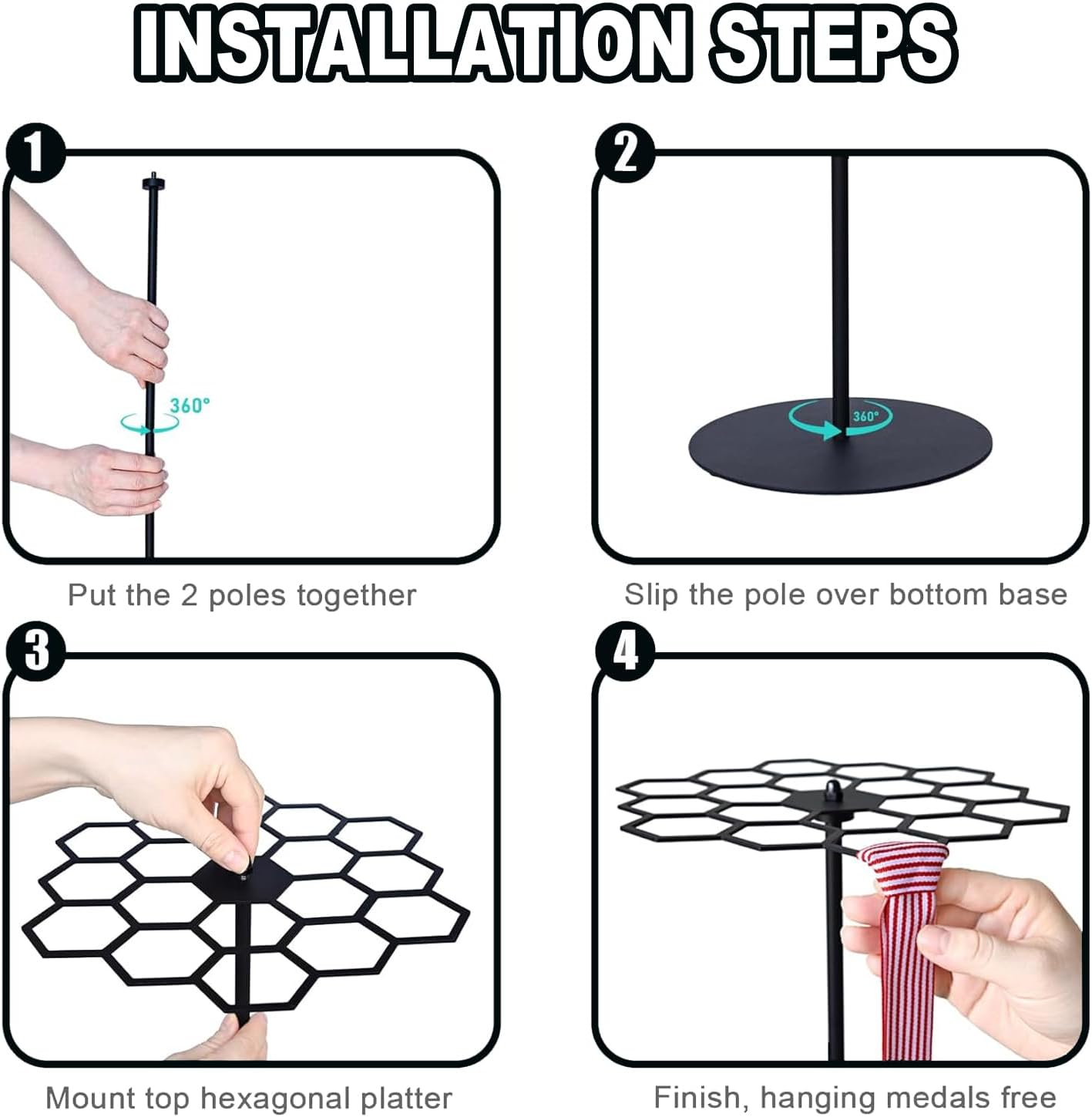 INSTALLATION STEPS

1

360°

Put the 2 poles together

2

360°

Slip the pole over bottom base

3

Mount top hexagonal platter

4

Finish, hanging medals free