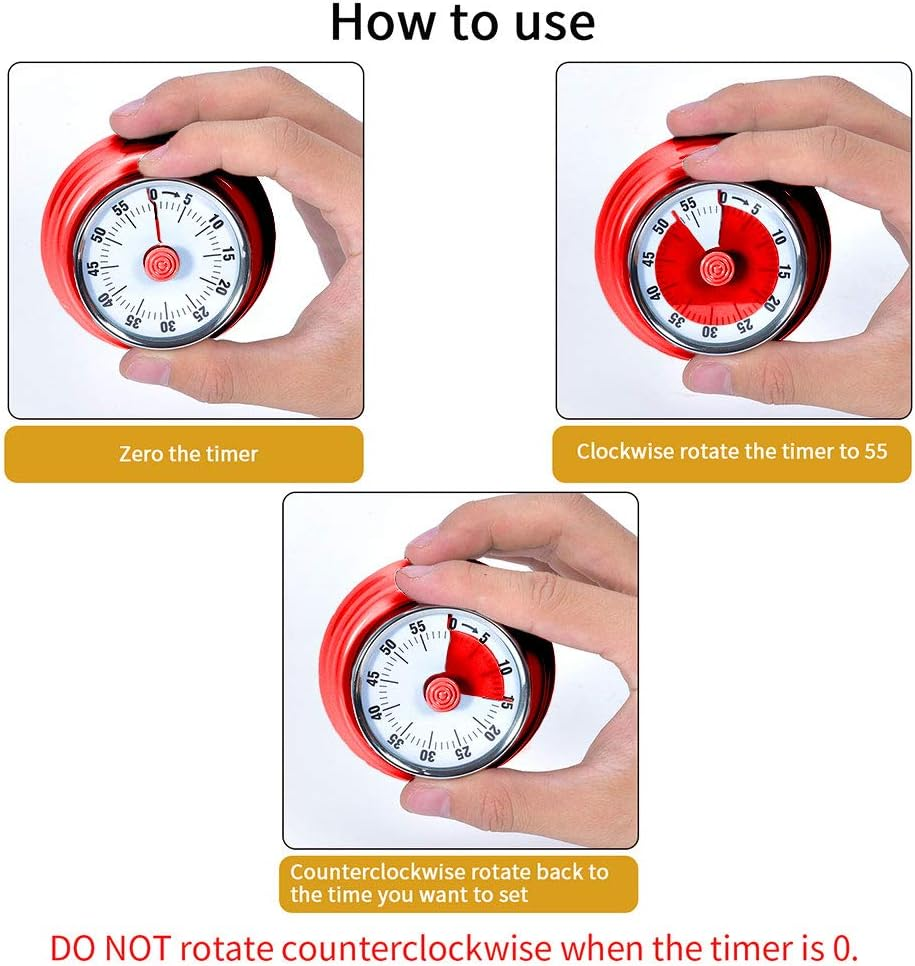 How to use

0 5 10 15 20 25 30 35 40 45 50 55

Zero the timer

0 5 10 15 20 25 30 35 40 45 50 55

Clockwise rotate the timer to 55

0 5 10 15 20 25 30 35 40 45 50 55

Counterclockwise rotate back to the time you want to set

DO NOT rotate counterclockwise when the timer is 0.