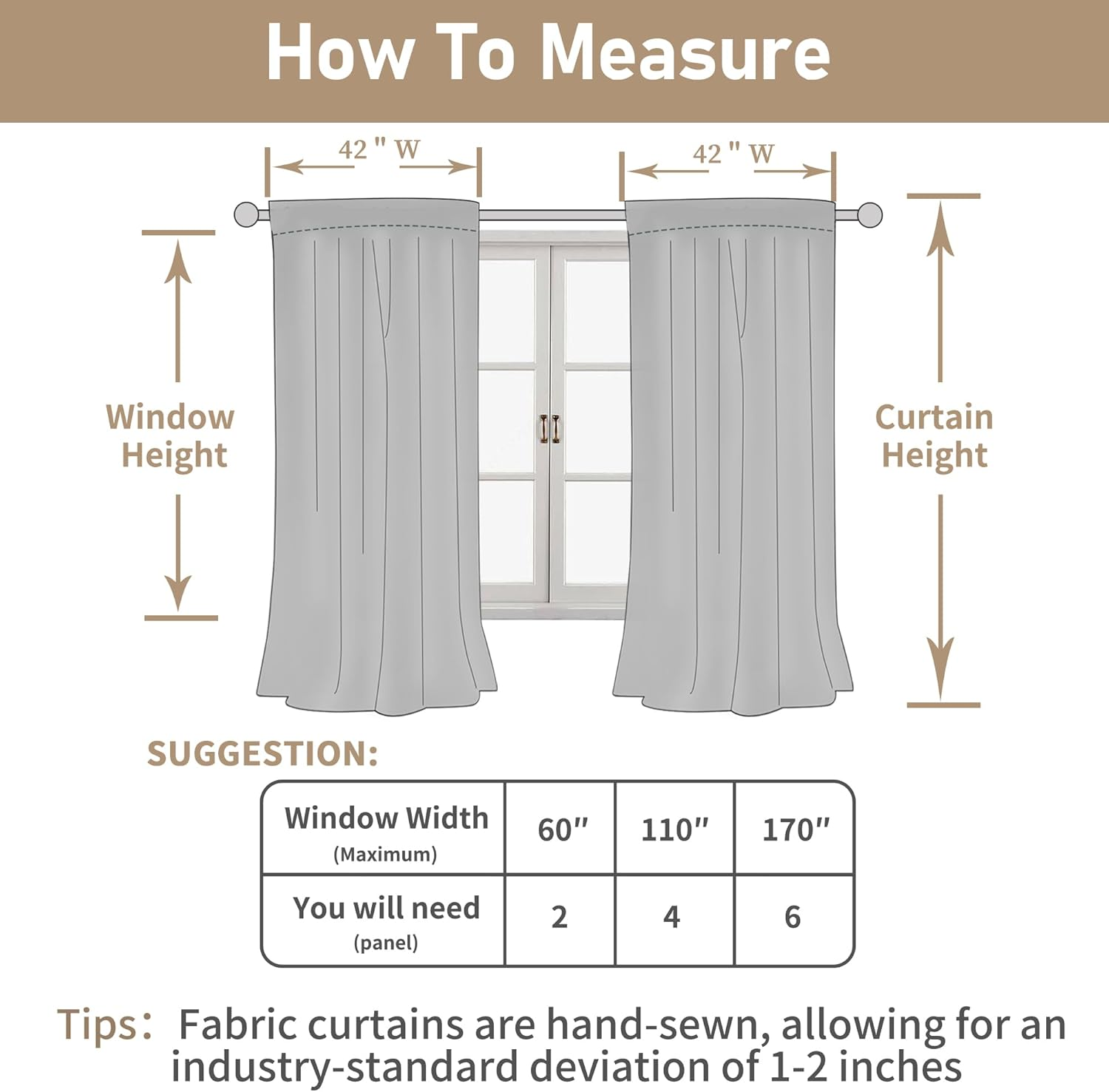 How To Measure

42 " W

42 " W

Window Height

Curtain Height

SUGGESTION:

| Window Width (Maximum) | 60″ | 110″ | 170″ |
|---|---|---|---|
| You will need (panel) | 2 | 4 | 6 |

Tips: Fabric curtains are hand-sewn, allowing for an industry-standard deviation of 1-2 inches