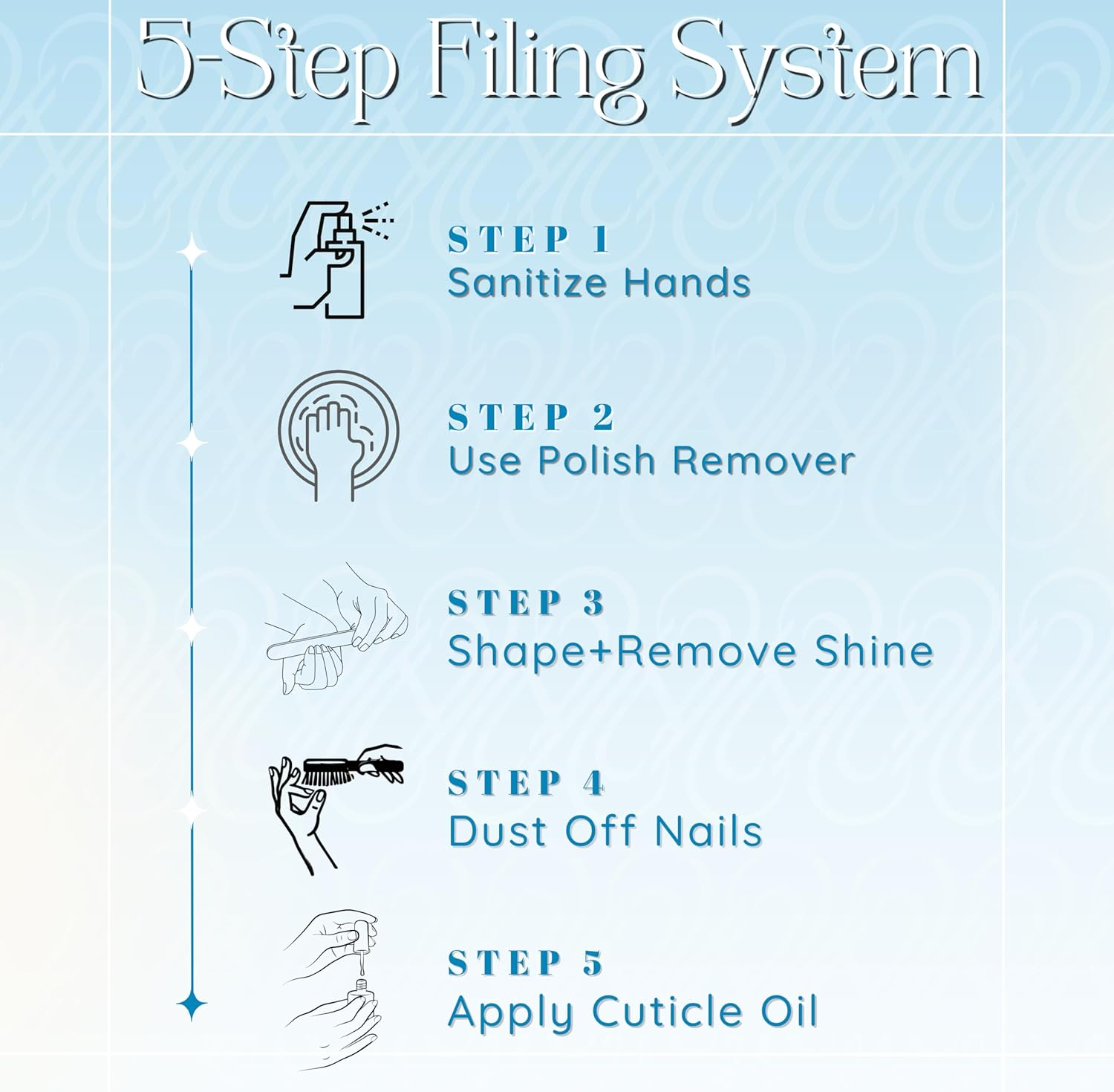 5-Step Filing System

STEP 1
Sanitize Hands

STEP 2
Use Polish Remover

STEP 3
Shape+Remove Shine

STEP 4
Dust Off Nails

STEP 5
Apply Cuticle Oil