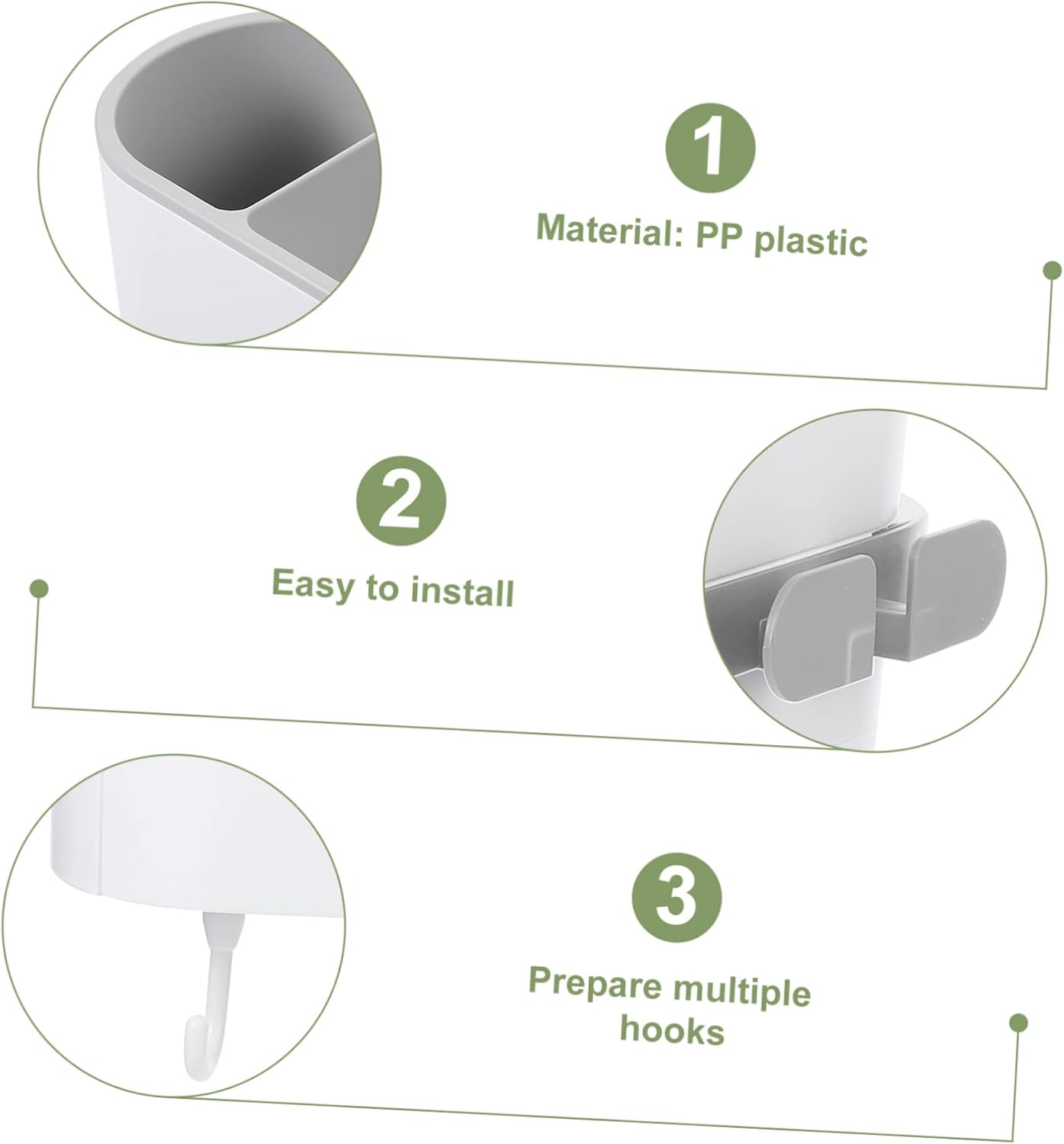 1

Material: PP plastic

2

Easy to install

3

Prepare multiple hooks