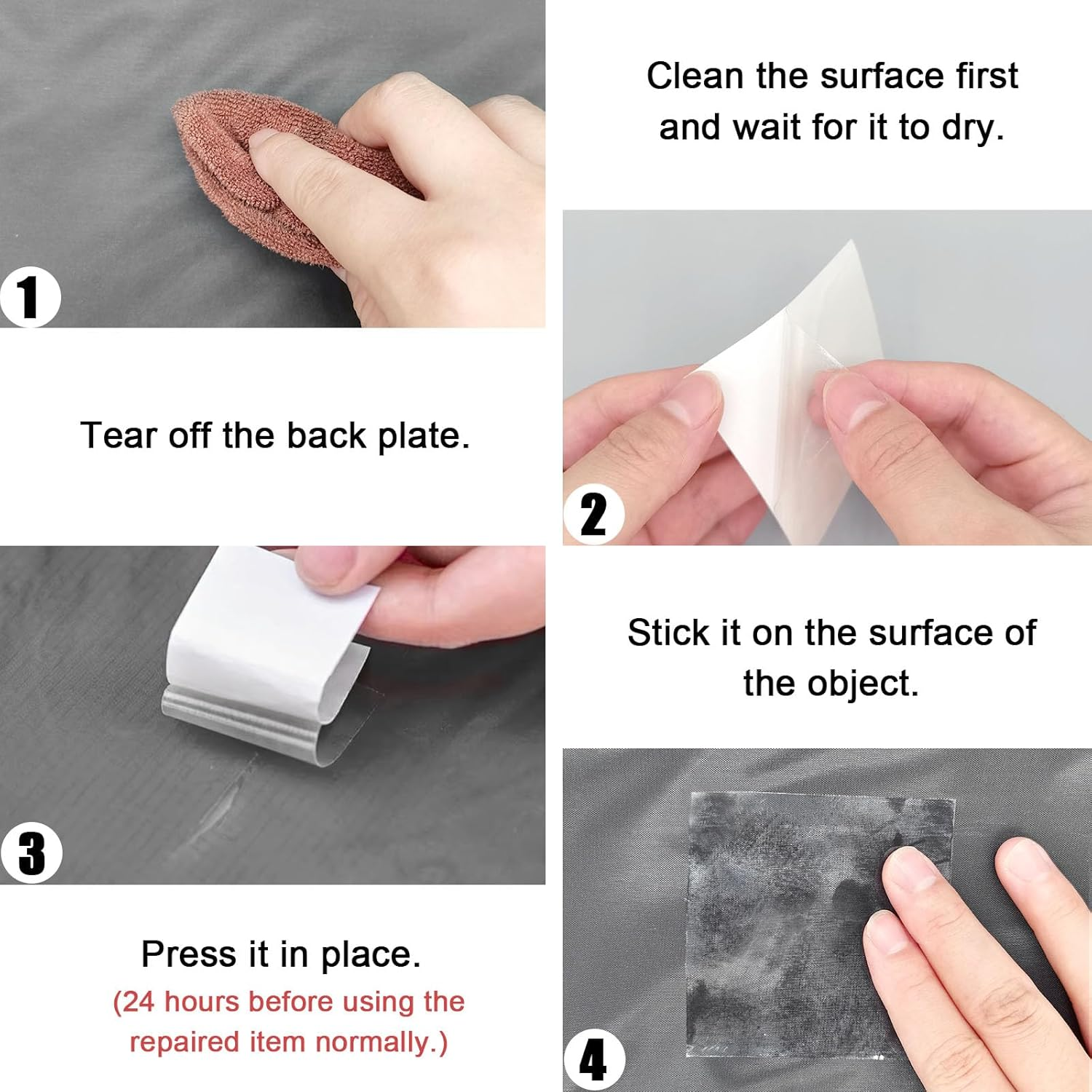 1

Clean the surface first and wait for it to dry.

Tear off the back plate.

2

3

Stick it on the surface of the object.

Press it in place.
(24 hours before using the repaired item normally.)

4