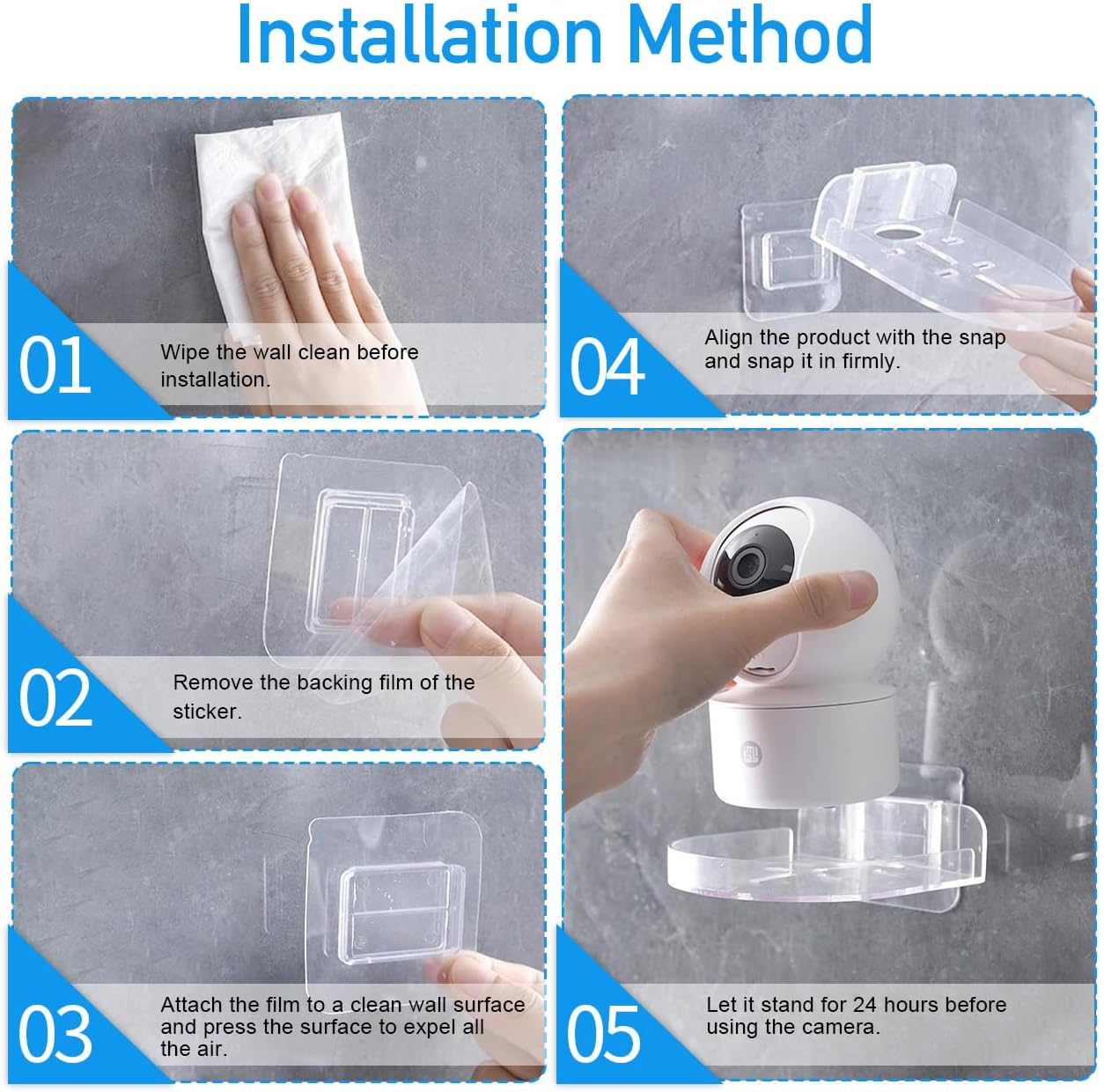 Installation Method

01 Wipe the wall clean before installation.

02 Remove the backing film of the sticker.

03 Attach the film to a clean wall surface and press the surface to expel all the air.

04 Align the product with the snap and snap it in firmly.

05 Let it stand for 24 hours before using the camera.