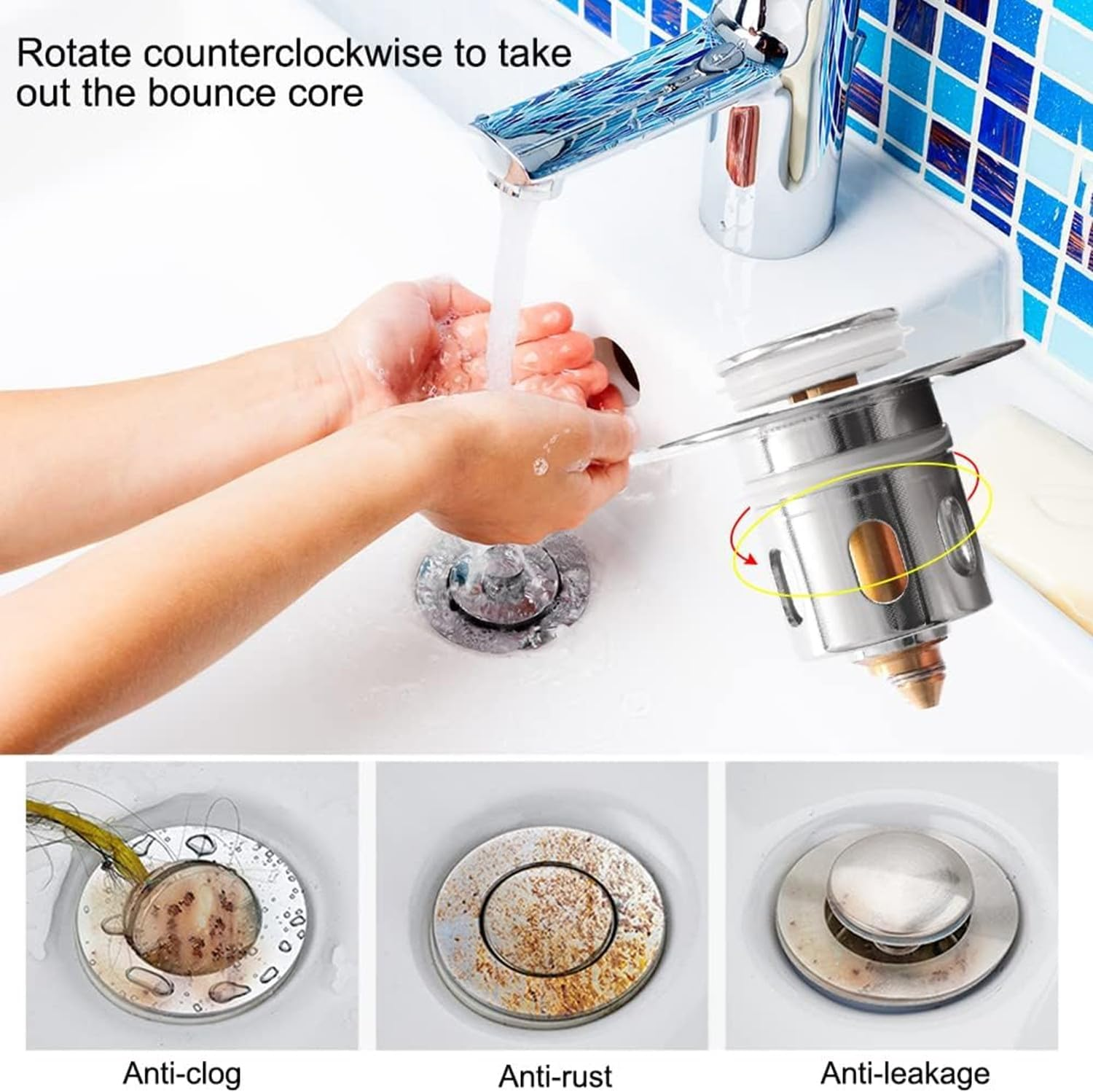 Rotate counterclockwise to take out the bounce core

Anti-clog

Anti-rust

Anti-leakage