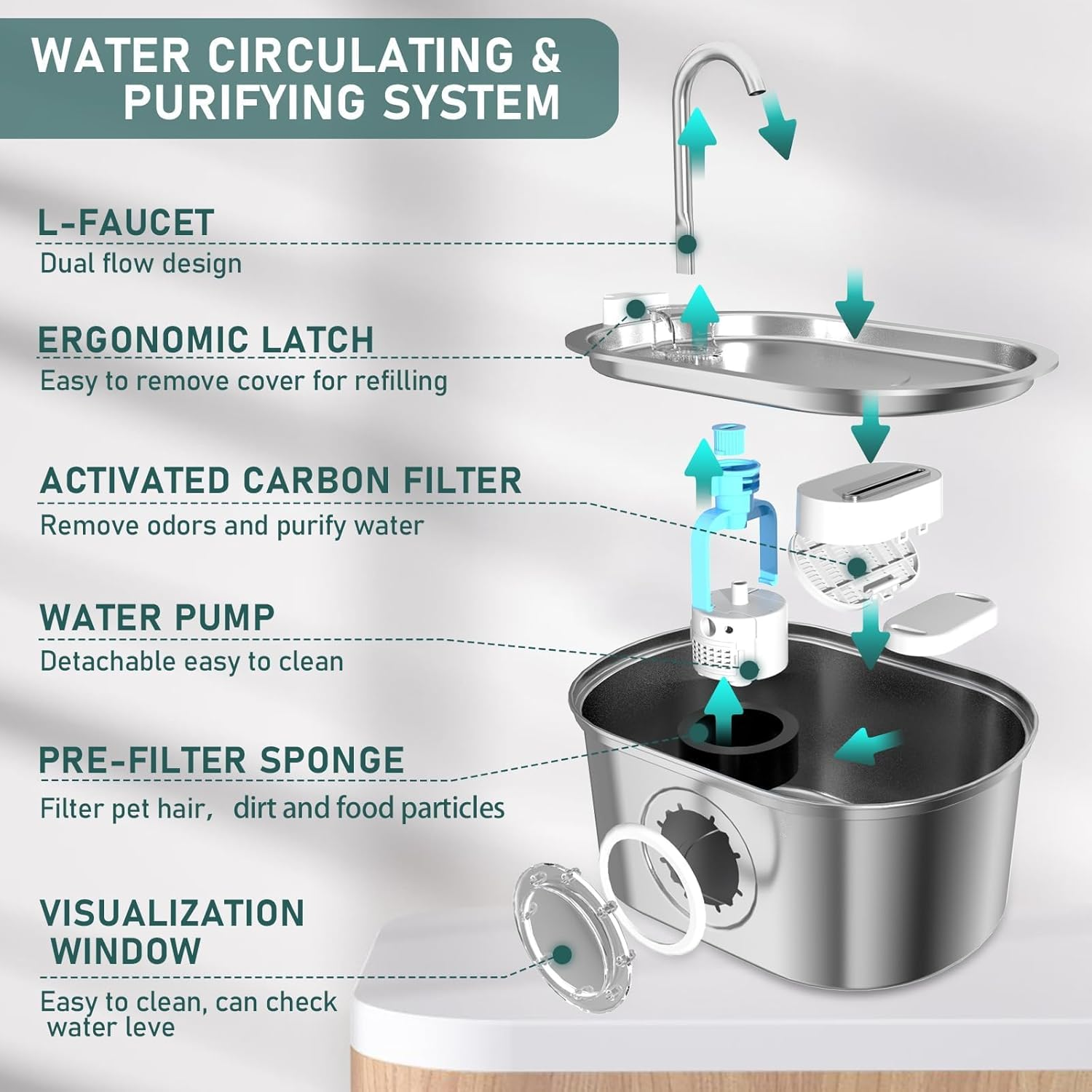 WATER CIRCULATING & PURIFYING SYSTEM

L-FAUCET
Dual flow design

ERGONOMIC LATCH
Easy to remove cover for refilling

ACTIVATED CARBON FILTER
Remove odors and purify water

WATER PUMP
Detachable easy to clean

PRE-FILTER SPONGE
Filter pet hair, dirt and food particles

VISUALIZATION WINDOW
Easy to clean, can check water leve