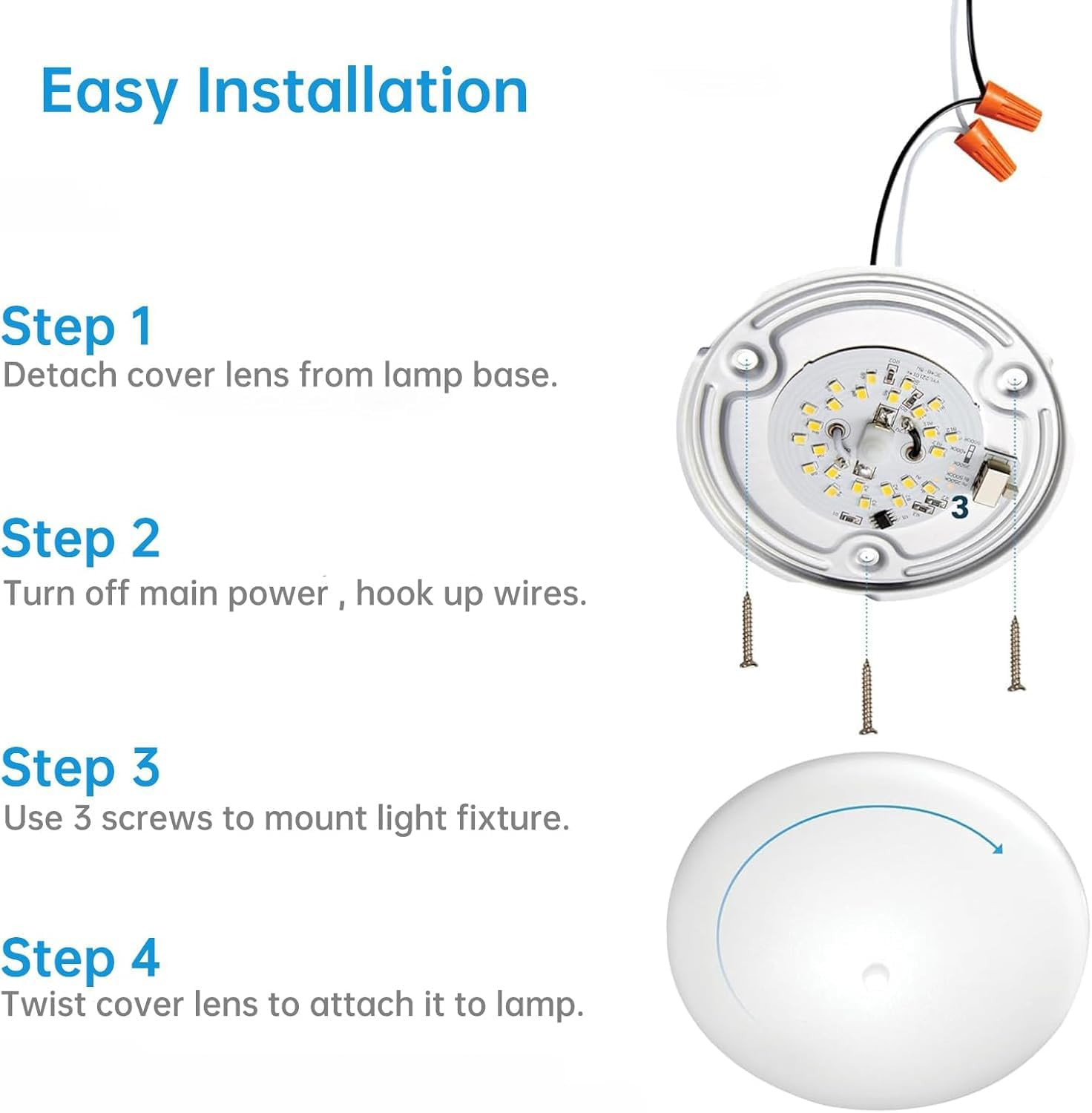 Easy Installation

Step 1
Detach cover lens from lamp base.

Step 2
Turn off main power , hook up wires.

Step 3
Use 3 screws to mount light fixture.

Step 4
Twist cover lens to attach it to lamp.

3