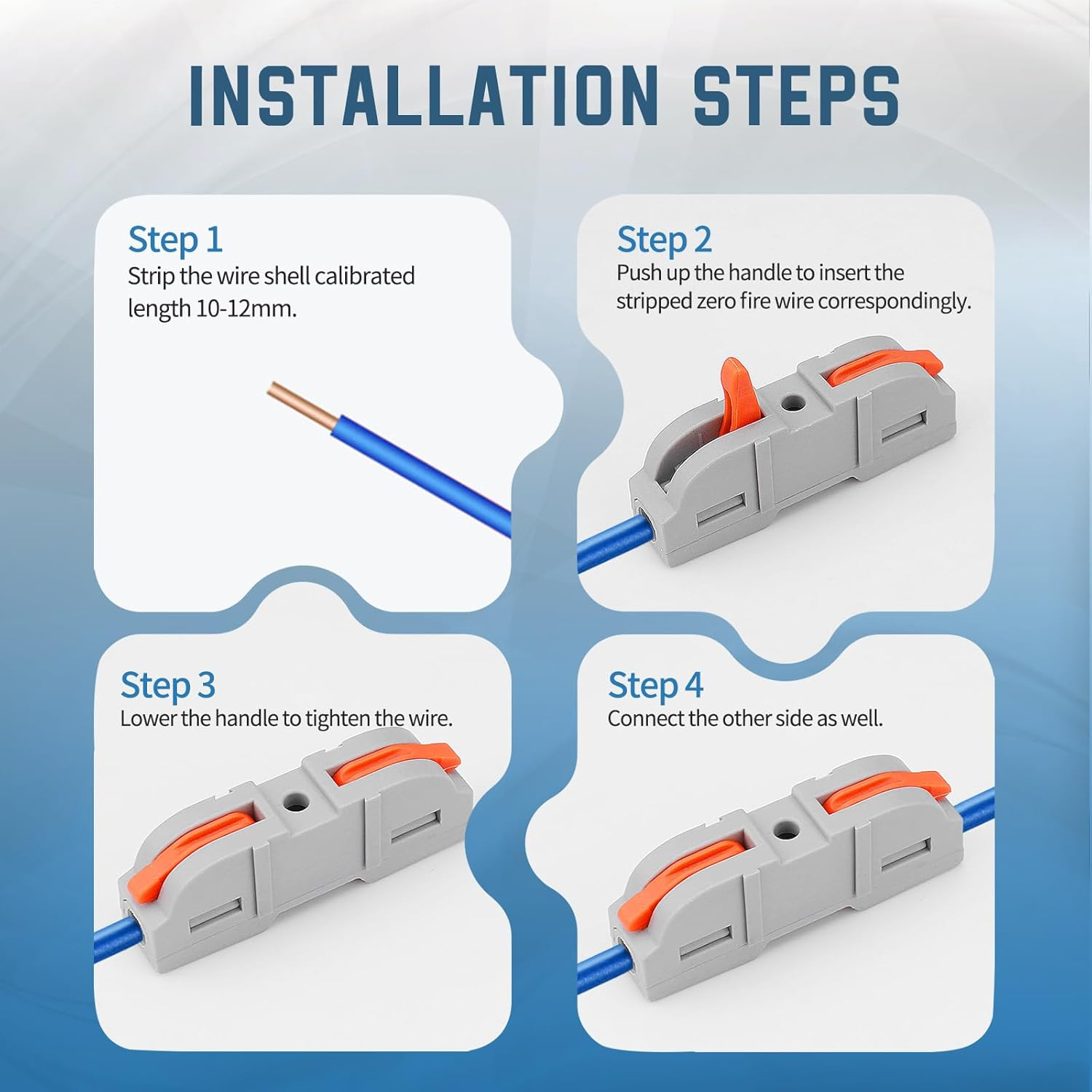 INSTALLATION STEPS

Step 1
Strip the wire shell calibrated length 10-12mm.

Step 2
Push up the handle to insert the stripped zero fire wire correspondingly.

Step 3
Lower the handle to tighten the wire.

Step 4
Connect the other side as well.