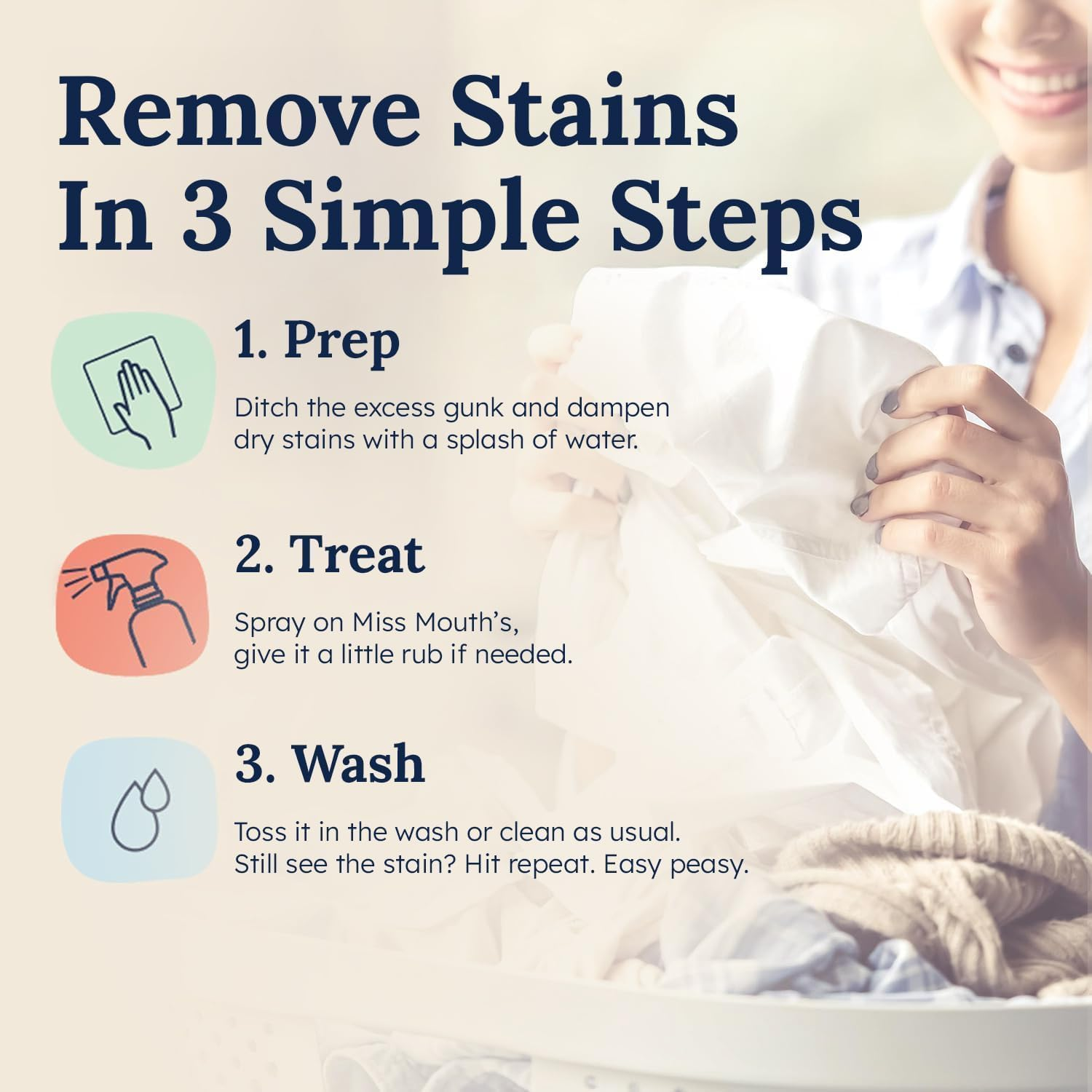 Remove Stains In 3 Simple Steps

1. Prep

Ditch the excess gunk and dampen dry stains with a splash of water.

2. Treat

Spray on Miss Mouth's, give it a little rub if needed.

3. Wash

Toss it in the wash or clean as usual. Still see the stain? Hit repeat. Easy peasy.