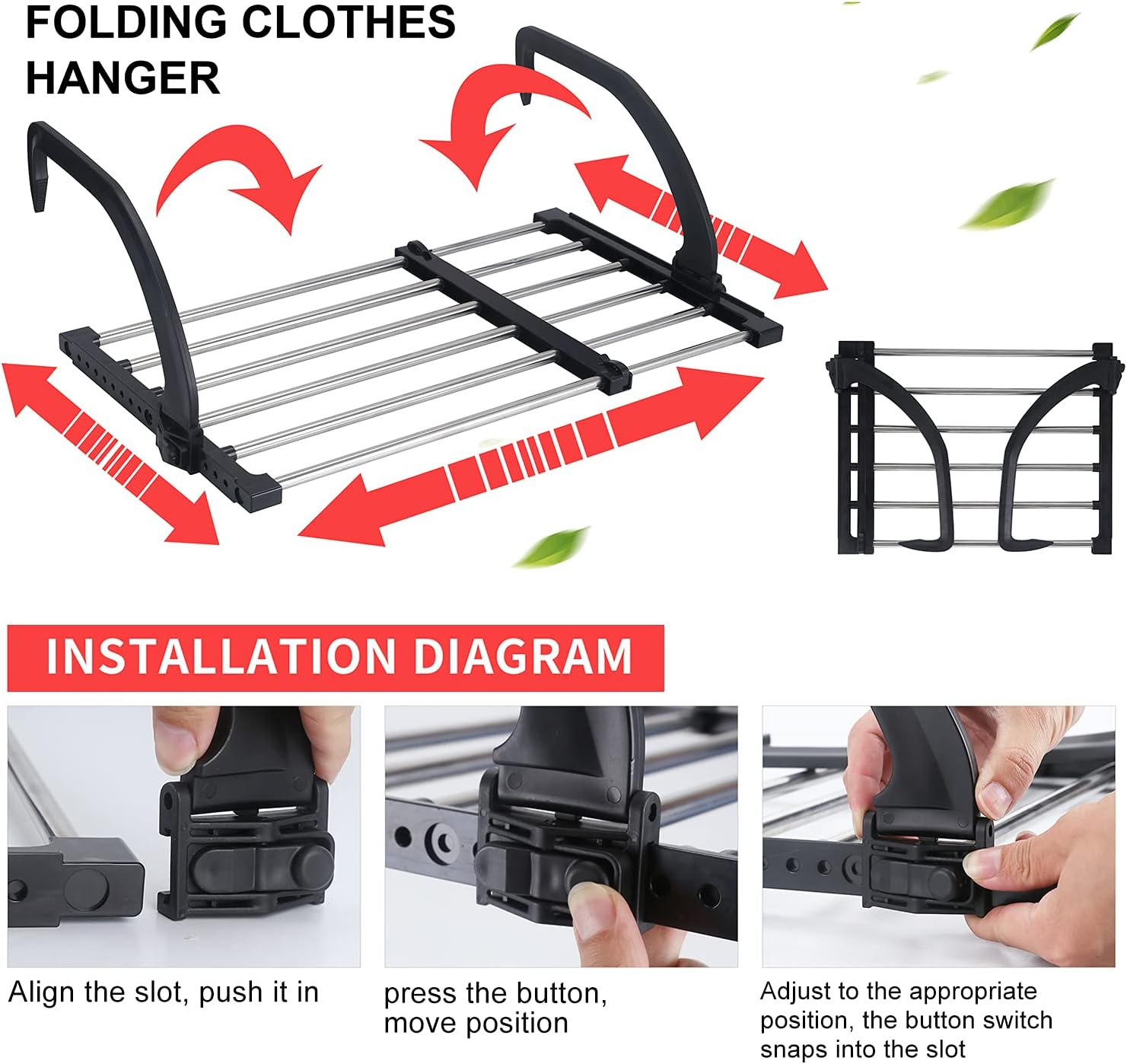 FOLDING CLOTHES HANGER

INSTALLATION DIAGRAM

Align the slot, push it in

press the button, move position

Adjust to the appropriate position, the button switch snaps into the slot