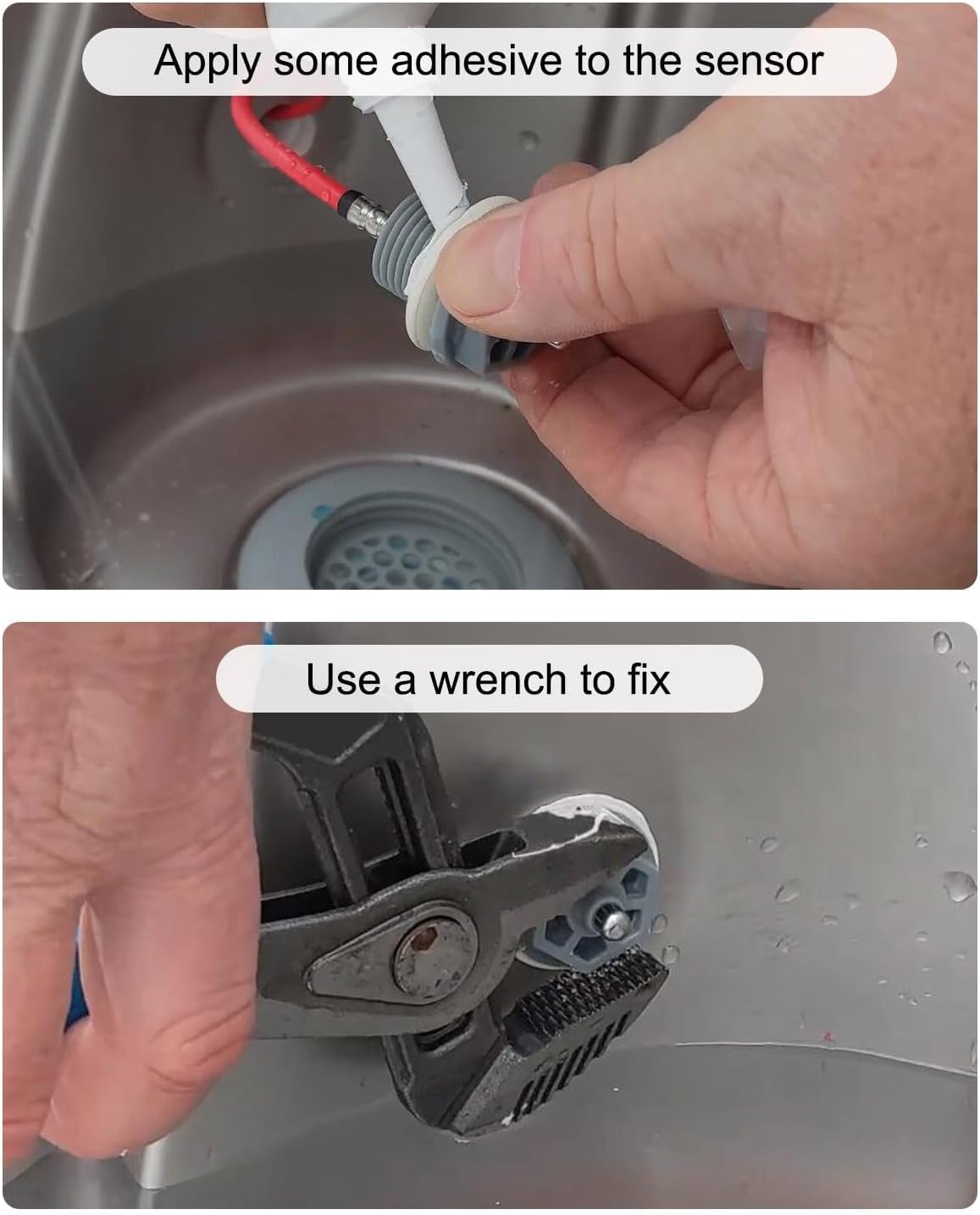 Apply some adhesive to the sensor

Use a wrench to fix