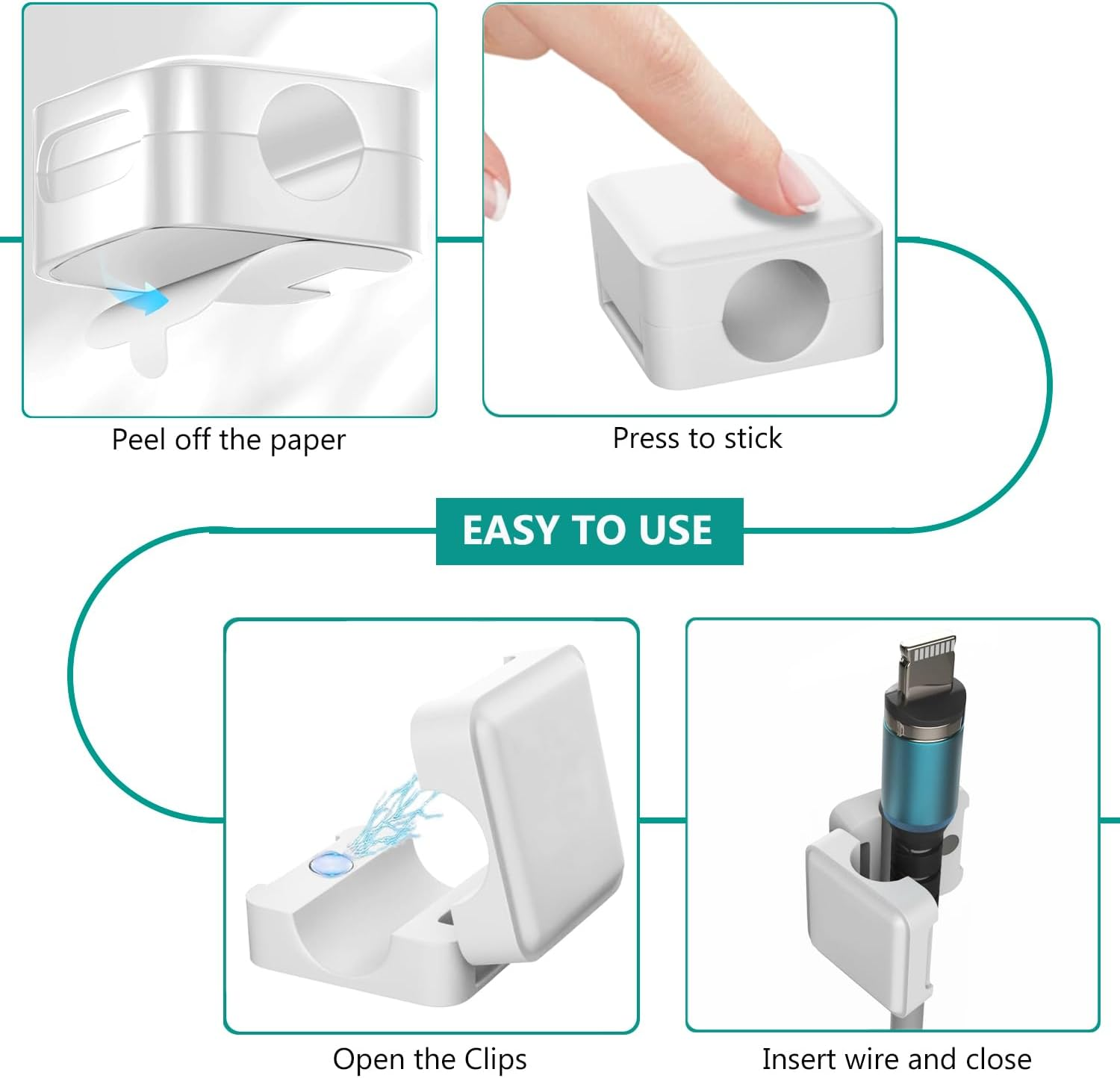 Peel off the paper

Press to stick

EASY TO USE

Open the Clips

Insert wire and close