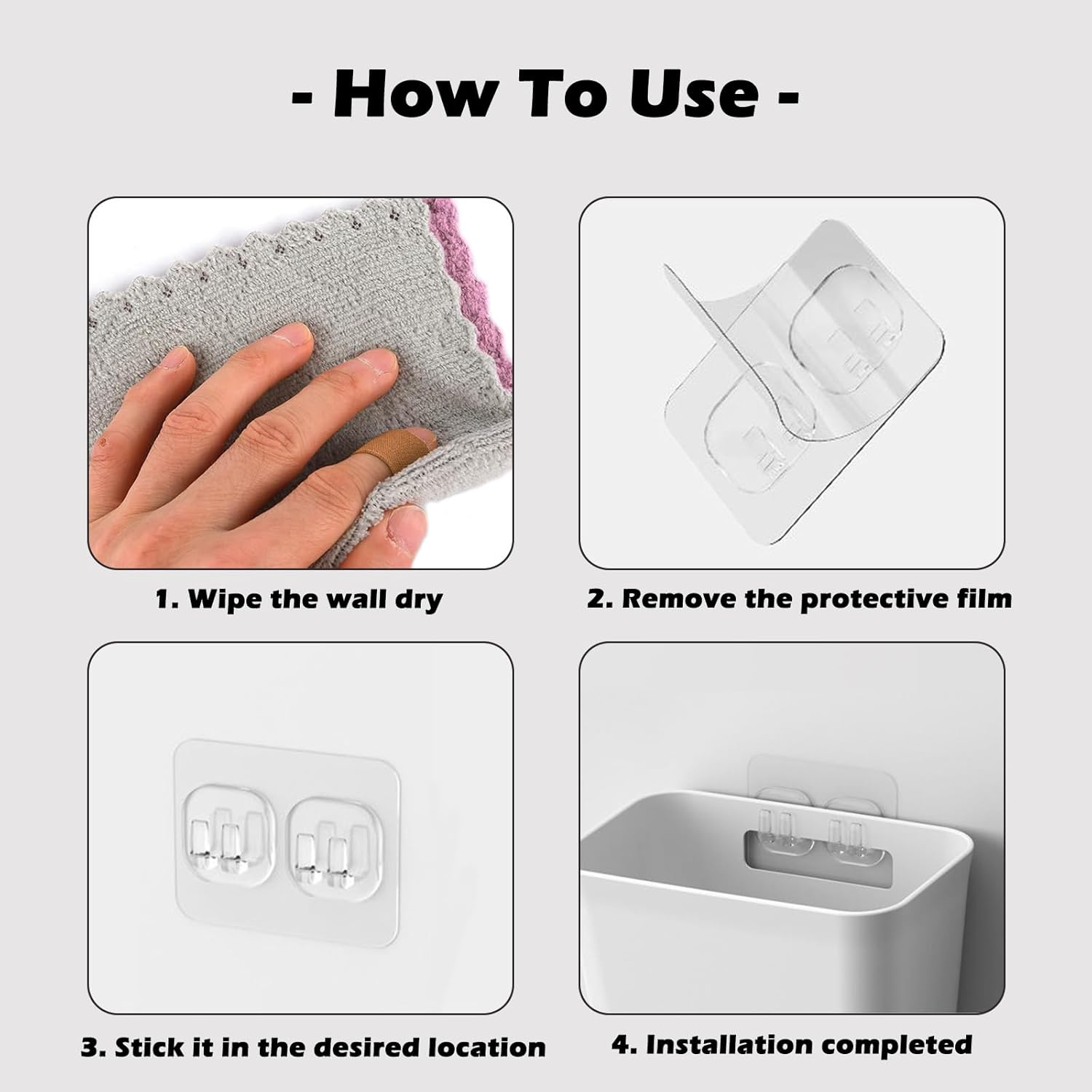 - How To Use -

1. Wipe the wall dry

2. Remove the protective film

3. Stick it in the desired location

4. Installation completed