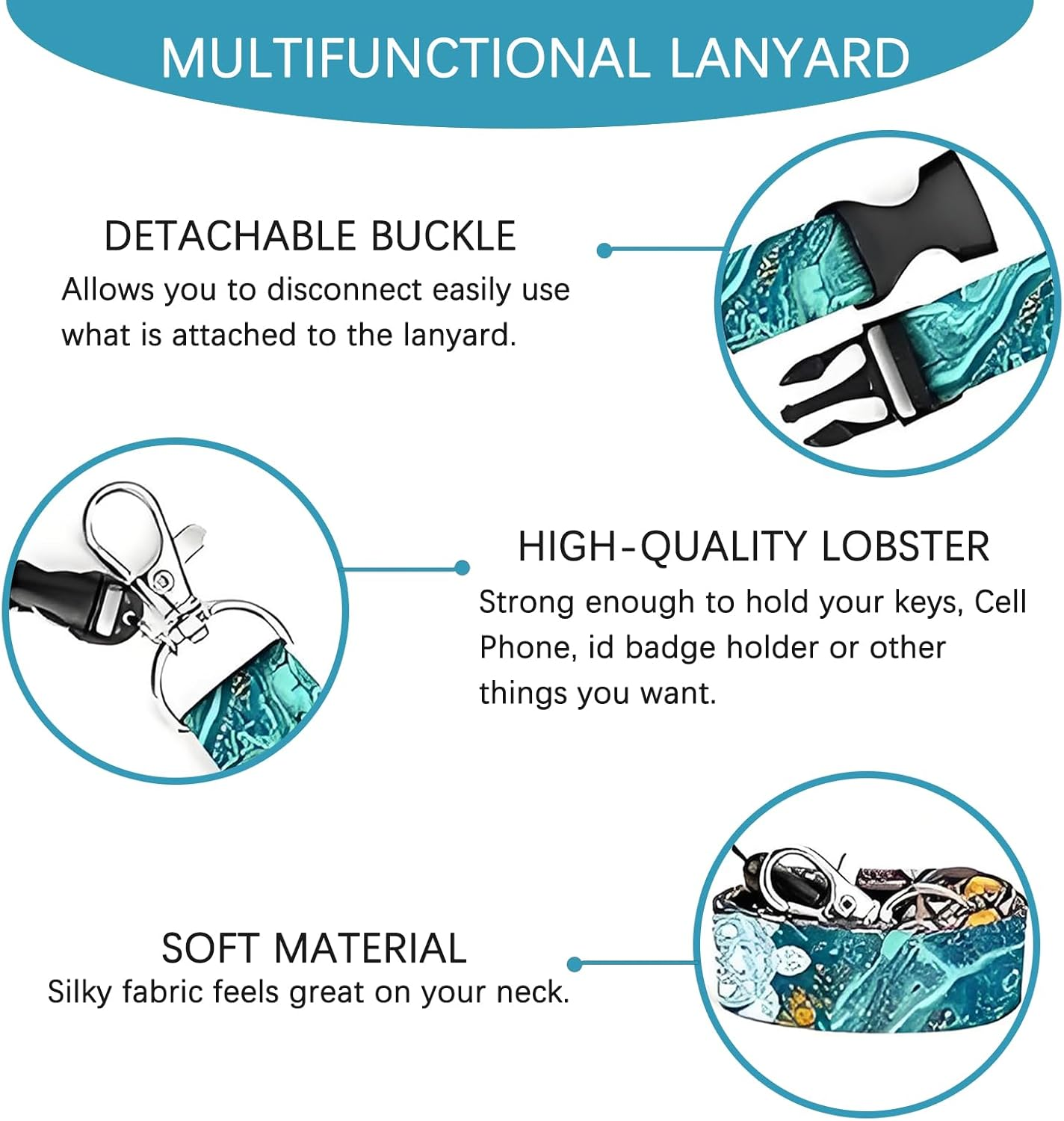 MULTIFUNCTIONAL LANYARD

DETACHABLE BUCKLE
Allows you to disconnect easily use what is attached to the lanyard.

HIGH-QUALITY LOBSTER
Strong enough to hold your keys, Cell Phone, id badge holder or other things you want.

SOFT MATERIAL
Silky fabric feels great on your neck.