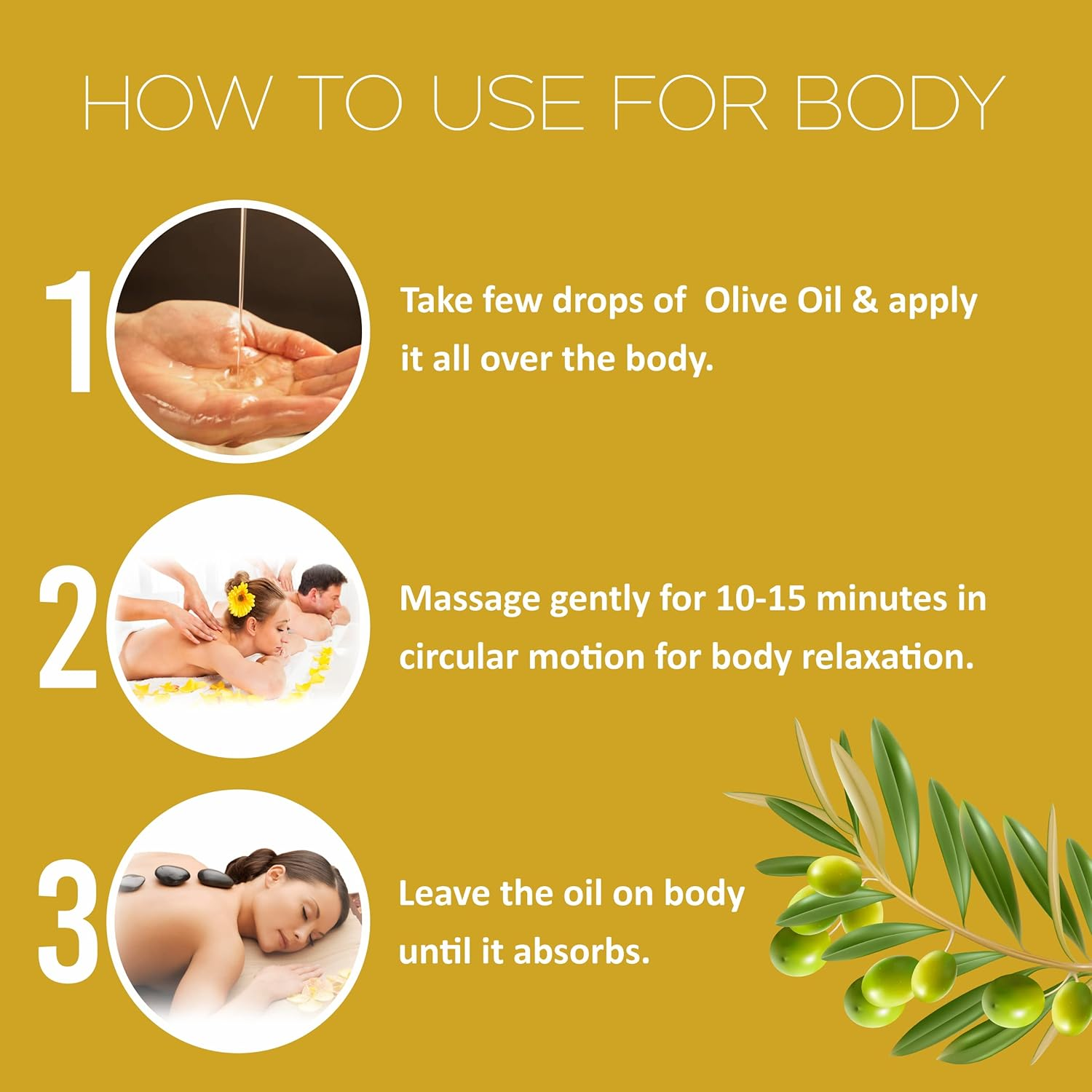 HOW TO USE FOR BODY

1

Take few drops of Olive Oil & apply it all over the body.

2

Massage gently for 10-15 minutes in circular motion for body relaxation.

3

Leave the oil on body until it absorbs.