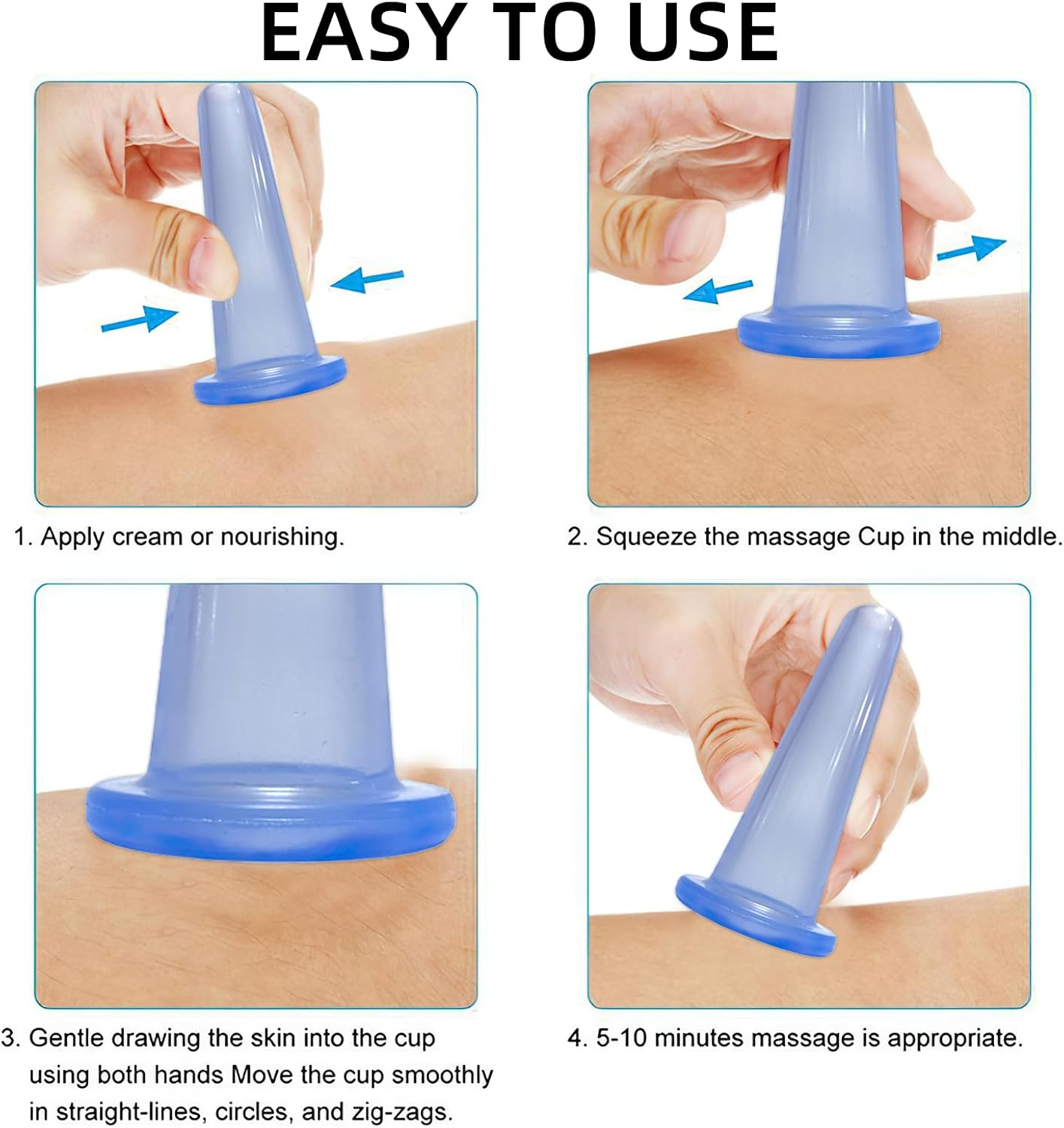 EASY TO USE

1. Apply cream or nourishing.

2. Squeeze the massage Cup in the middle.

3. Gentle drawing the skin into the cup using both hands Move the cup smoothly in straight-lines, circles, and zig-zags.

4. 5-10 minutes massage is appropriate.