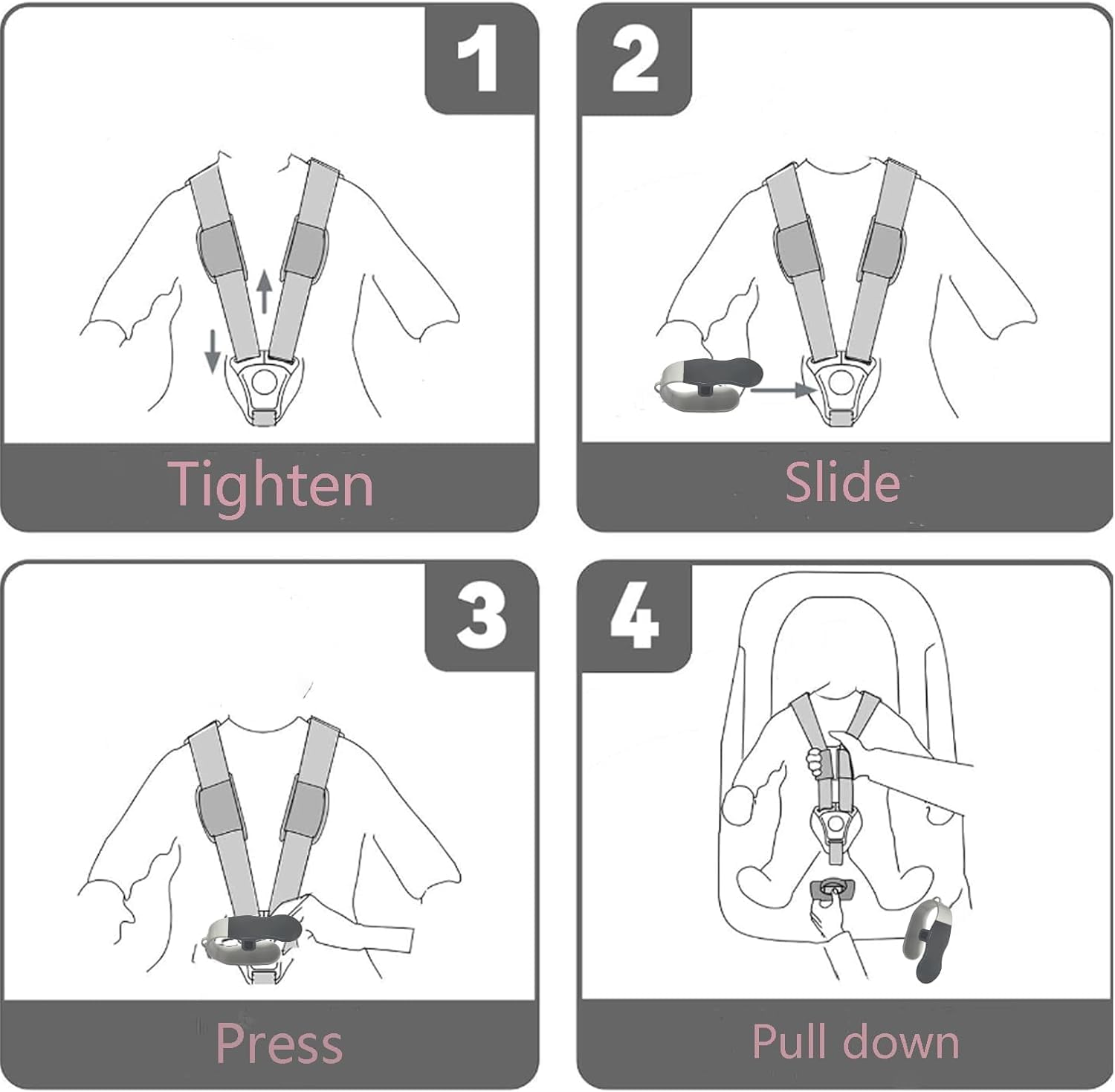 1

Tighten

2

Slide

3

Press

4

Pull down