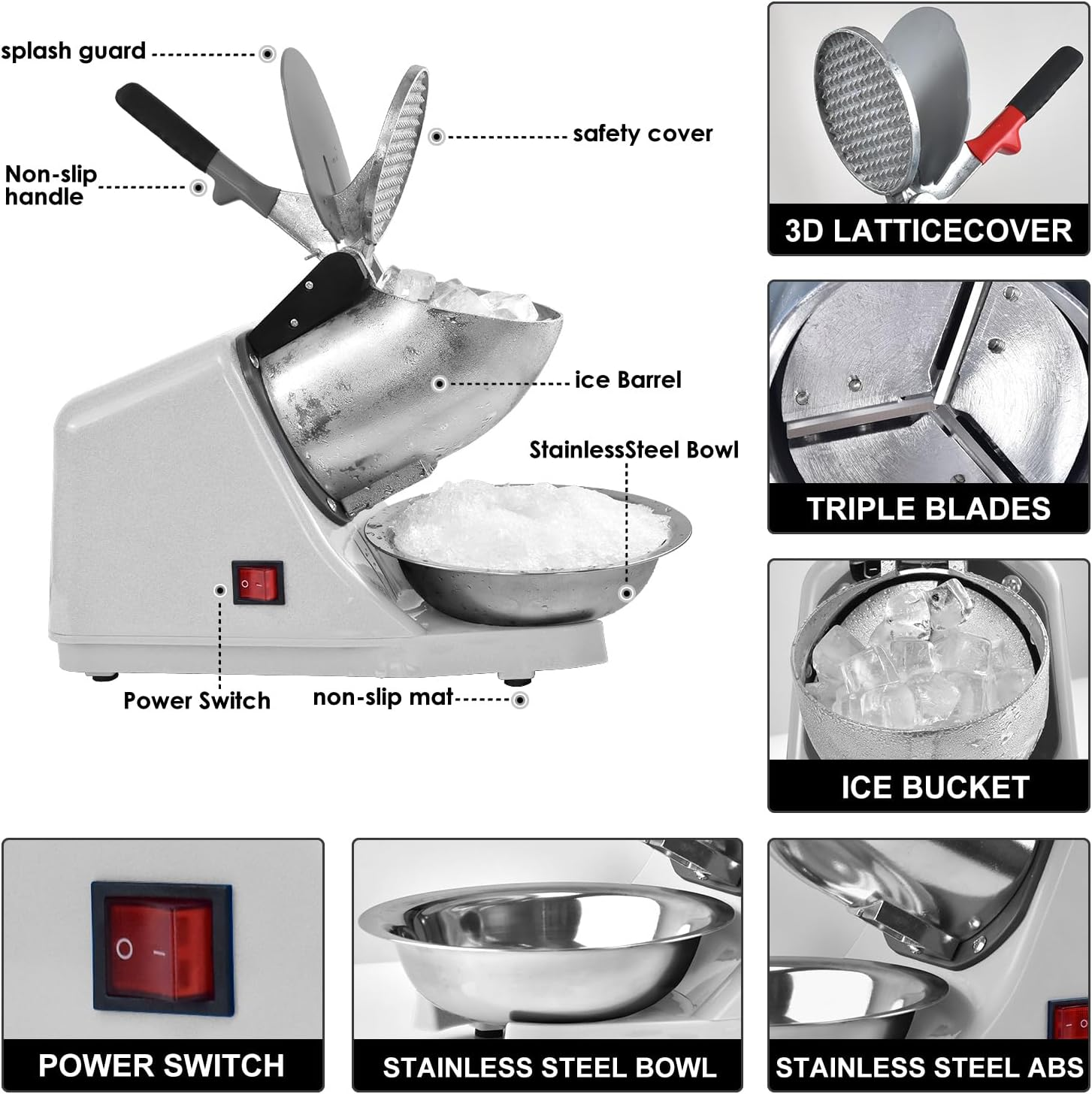 splash guard

safety cover

Non-slip handle

ice Barrel

StainlessSteel Bowl

Power Switch

non-slip mat

3D LATTICECOVER

TRIPLE BLADES

ICE BUCKET

POWER SWITCH

STAINLESS STEEL BOWL

STAINLESS STEEL ABS