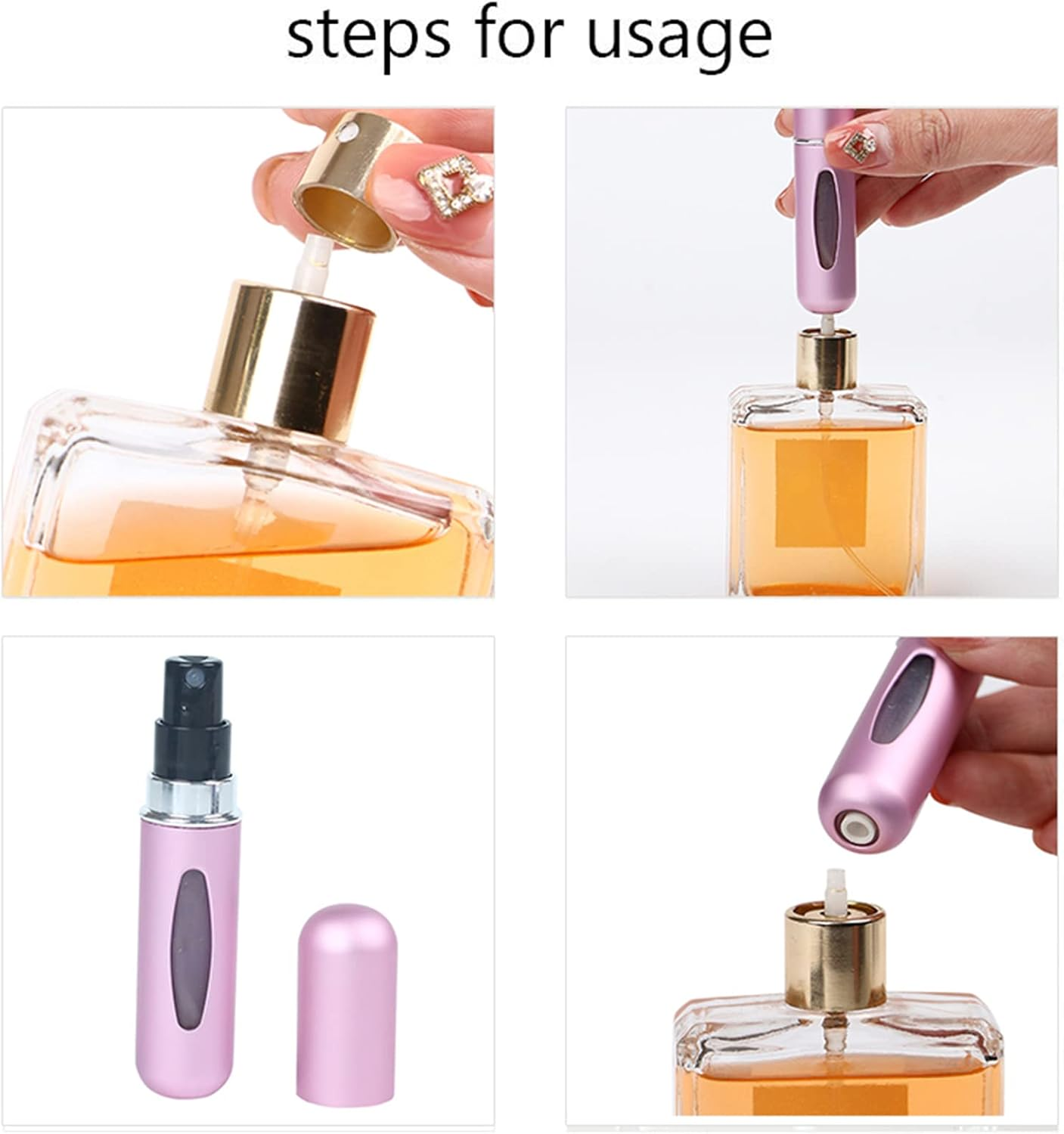 steps for usage