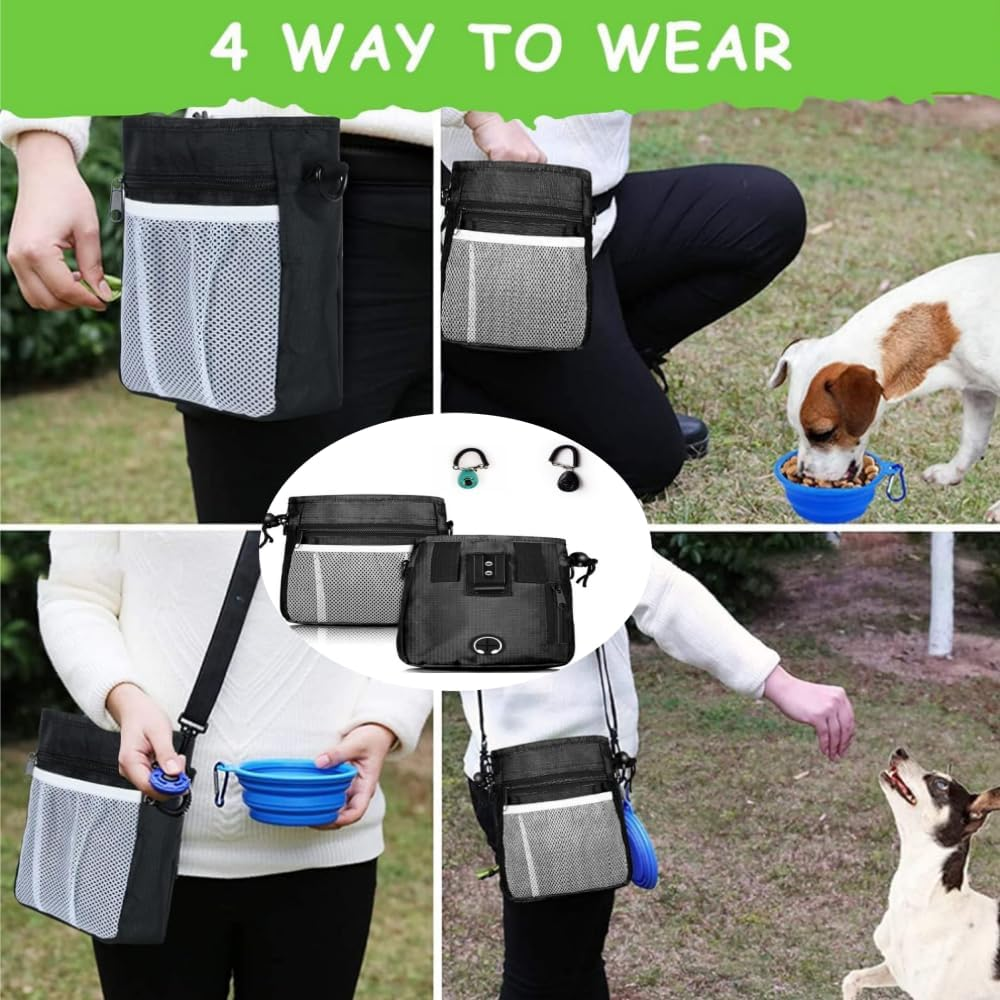 4 WAY TO WEAR