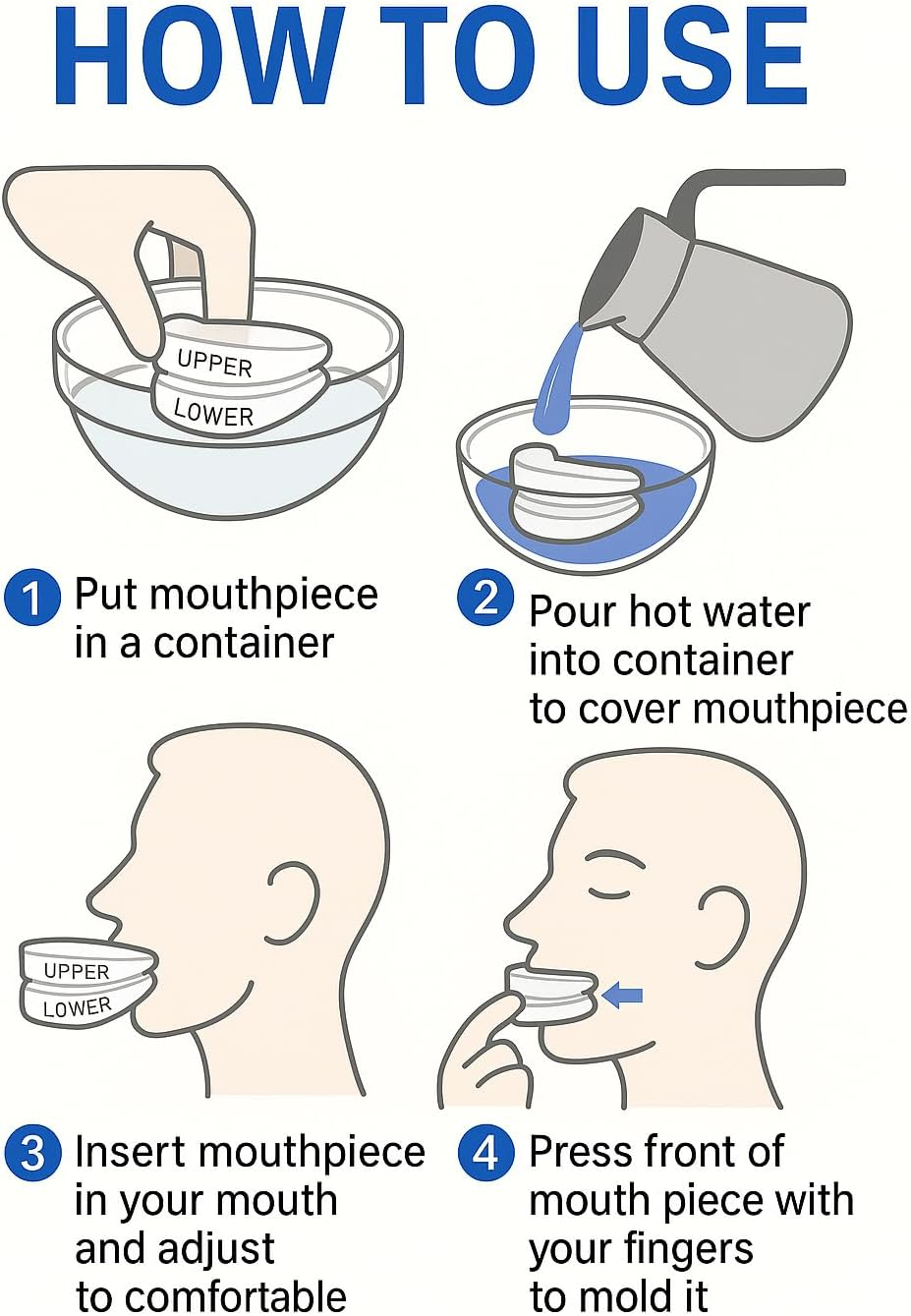 HOW TO USE

UPPER
LOWER

1 Put mouthpiece in a container

2 Pour hot water into container to cover mouthpiece

UPPER
LOWER

3 Insert mouthpiece in your mouth and adjust to comfortable

4 Press front of mouth piece with your fingers to mold it