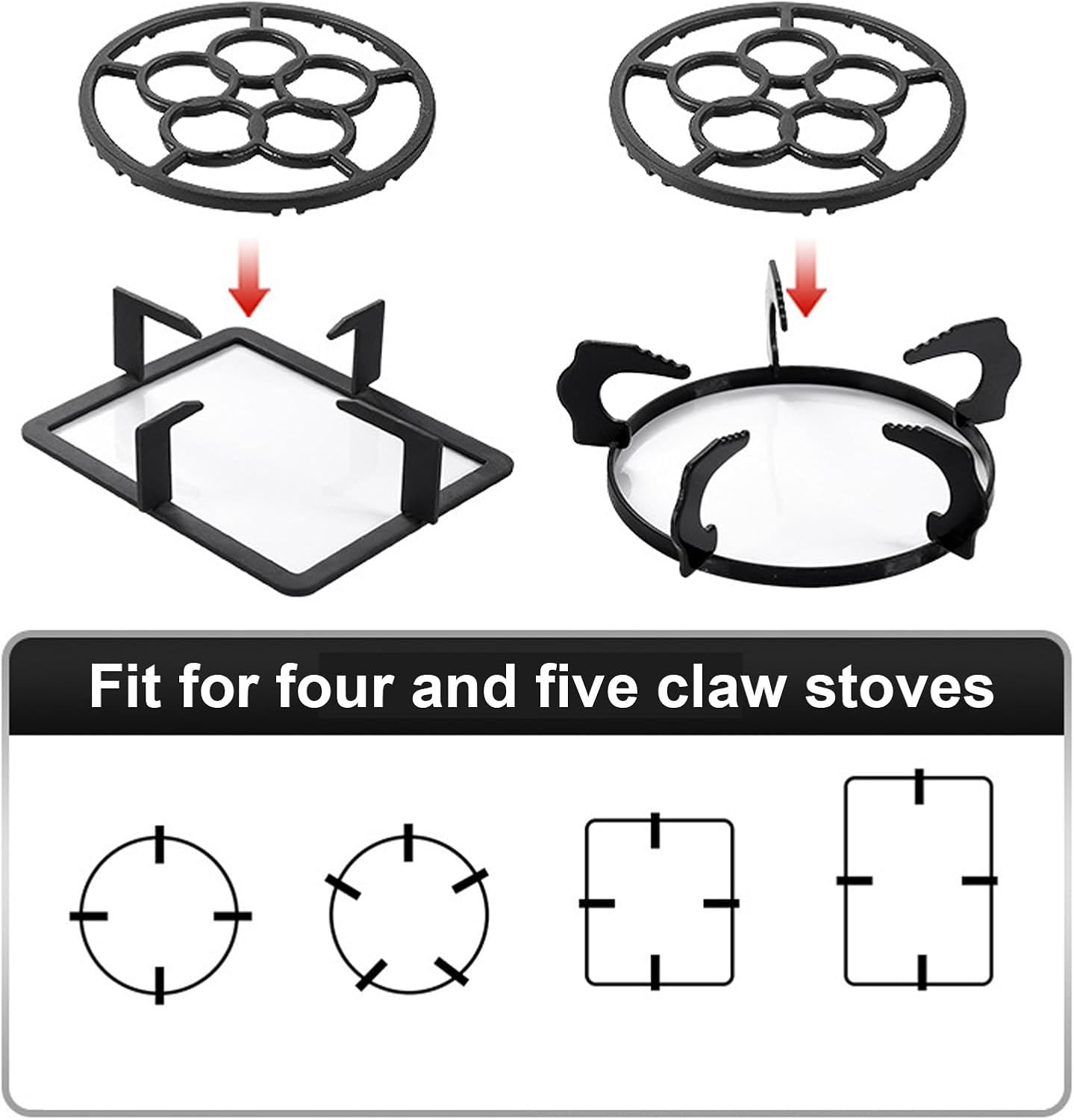 Fit for four and five claw stoves