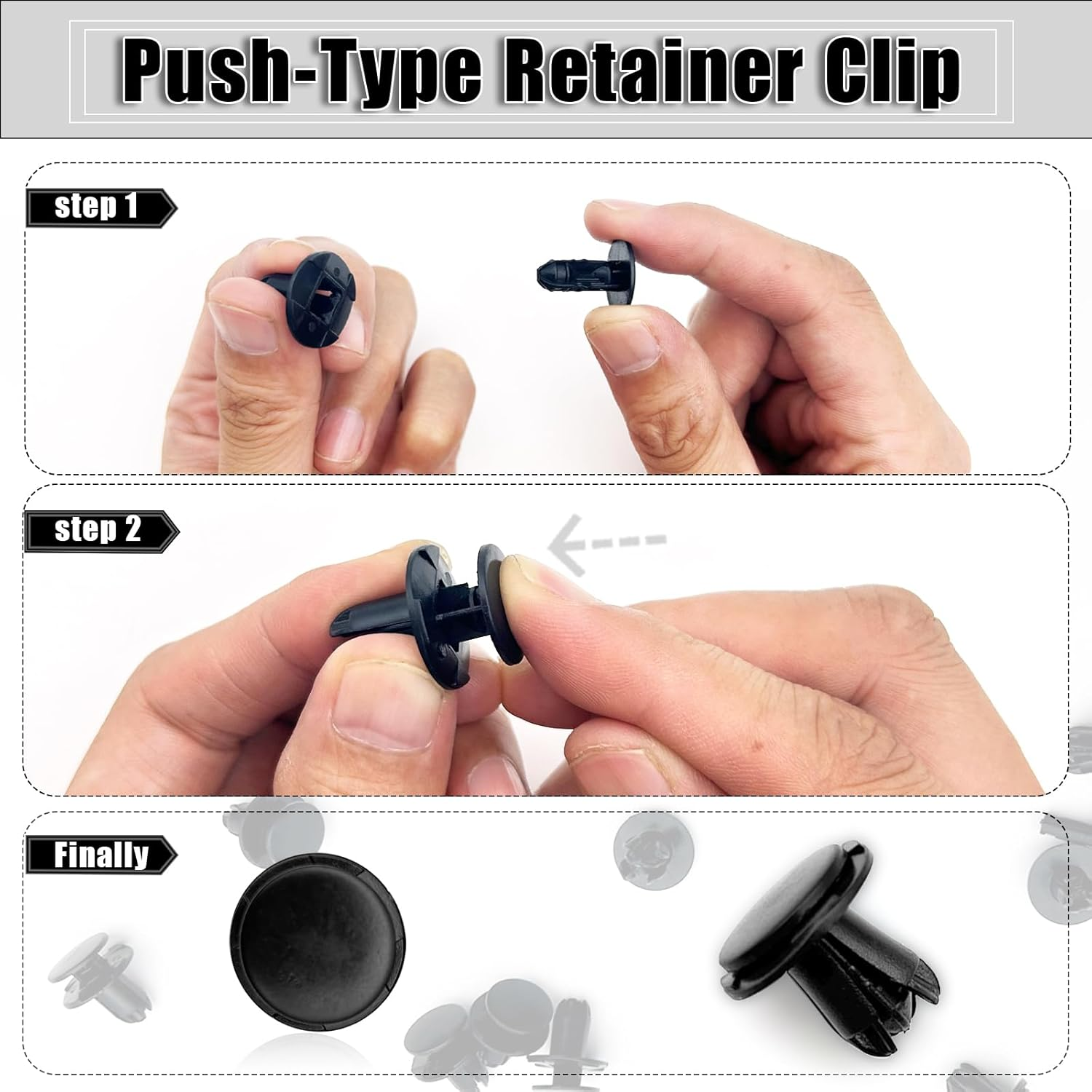 Push-Type Retainer Clip

step 1

step 2

Finally