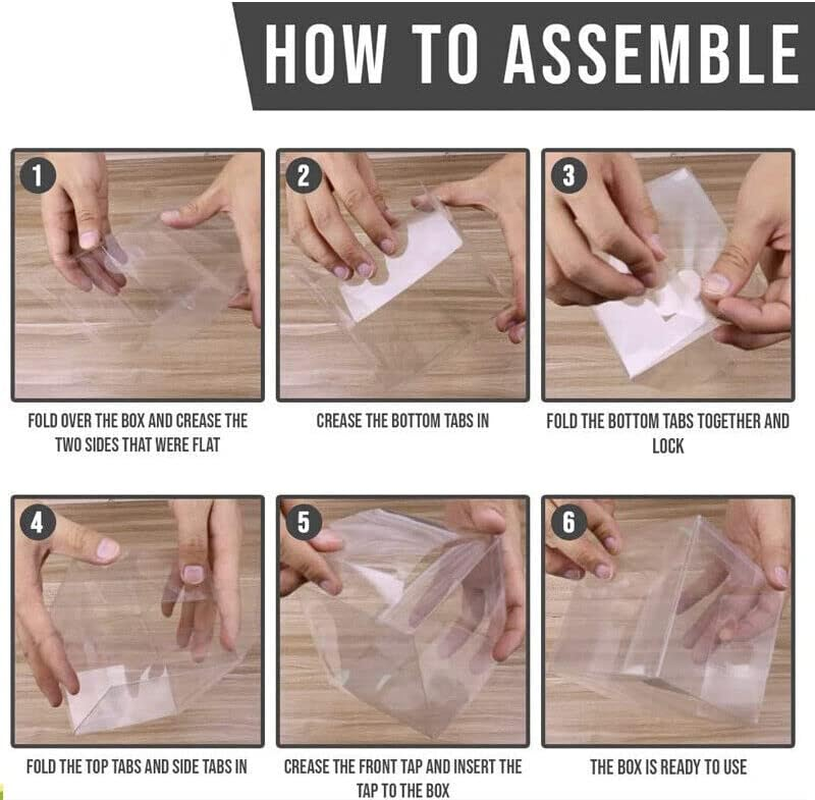 HOW TO ASSEMBLE

1

FOLD OVER THE BOX AND CREASE THE TWO SIDES THAT WERE FLAT

2

CREASE THE BOTTOM TABS IN

3

FOLD THE BOTTOM TABS TOGETHER AND LOCK

4

FOLD THE TOP TABS AND SIDE TABS IN

5

CREASE THE FRONT TAP AND INSERT THE TAP TO THE BOX

6

THE BOX IS READY TO USE