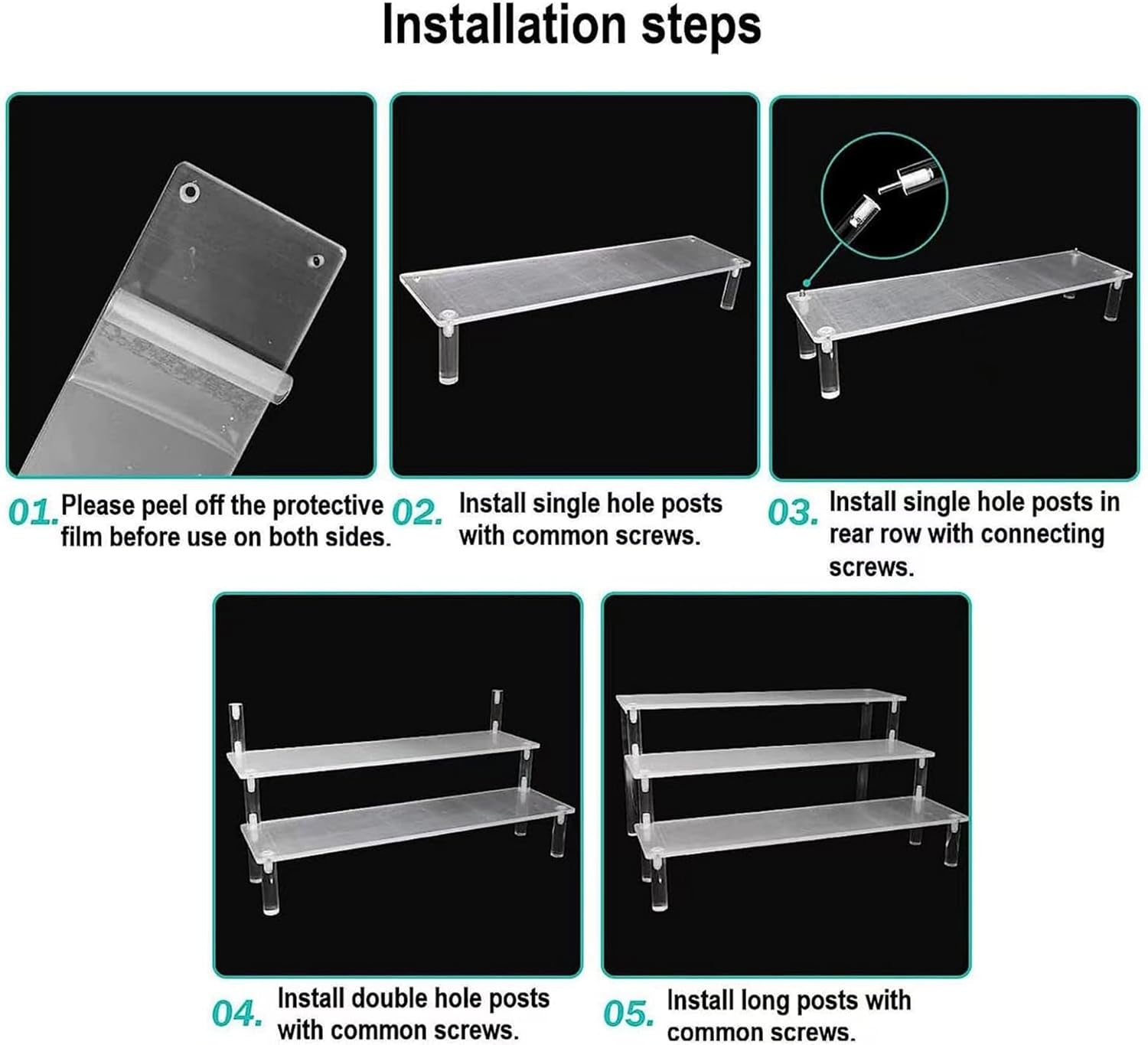 Installation steps

01. Please peel off the protective film before use on both sides.

02. Install single hole posts with common screws.

03. Install single hole posts in rear row with connecting screws.

04. Install double hole posts with common screws.

05. Install long posts with common screws.