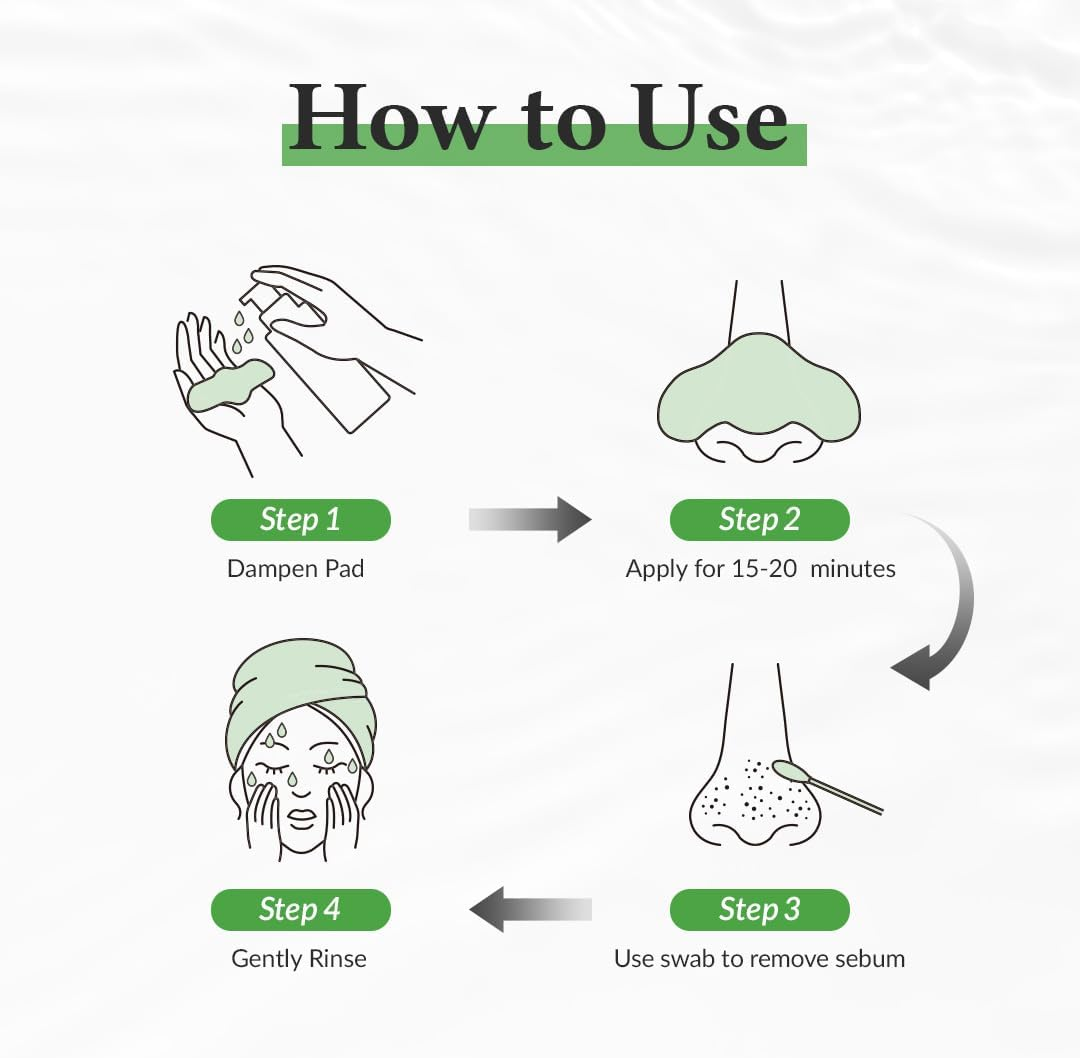 How to Use

Step 1
Dampen Pad

Step 2
Apply for 15-20 minutes

Step 3
Use swab to remove sebum

Step 4
Gently Rinse