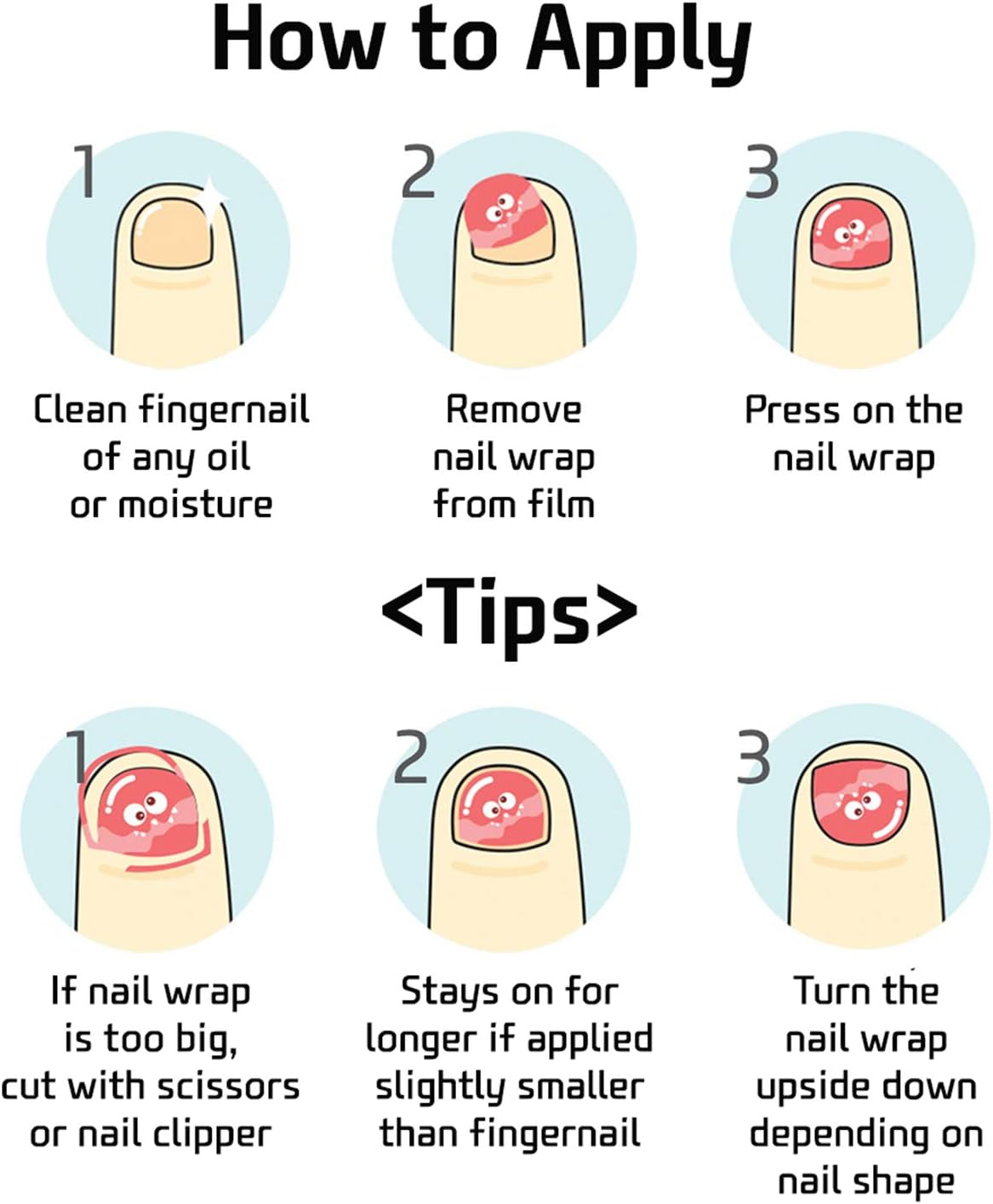 How to Apply

1

Clean fingernail of any oil or moisture

2

Remove nail wrap from film

3

Press on the nail wrap

<Tips>

1

If nail wrap is too big, cut with scissors or nail clipper

2

Stays on for longer if applied slightly smaller than fingernail

3

Turn the nail wrap upside down depending on nail shape