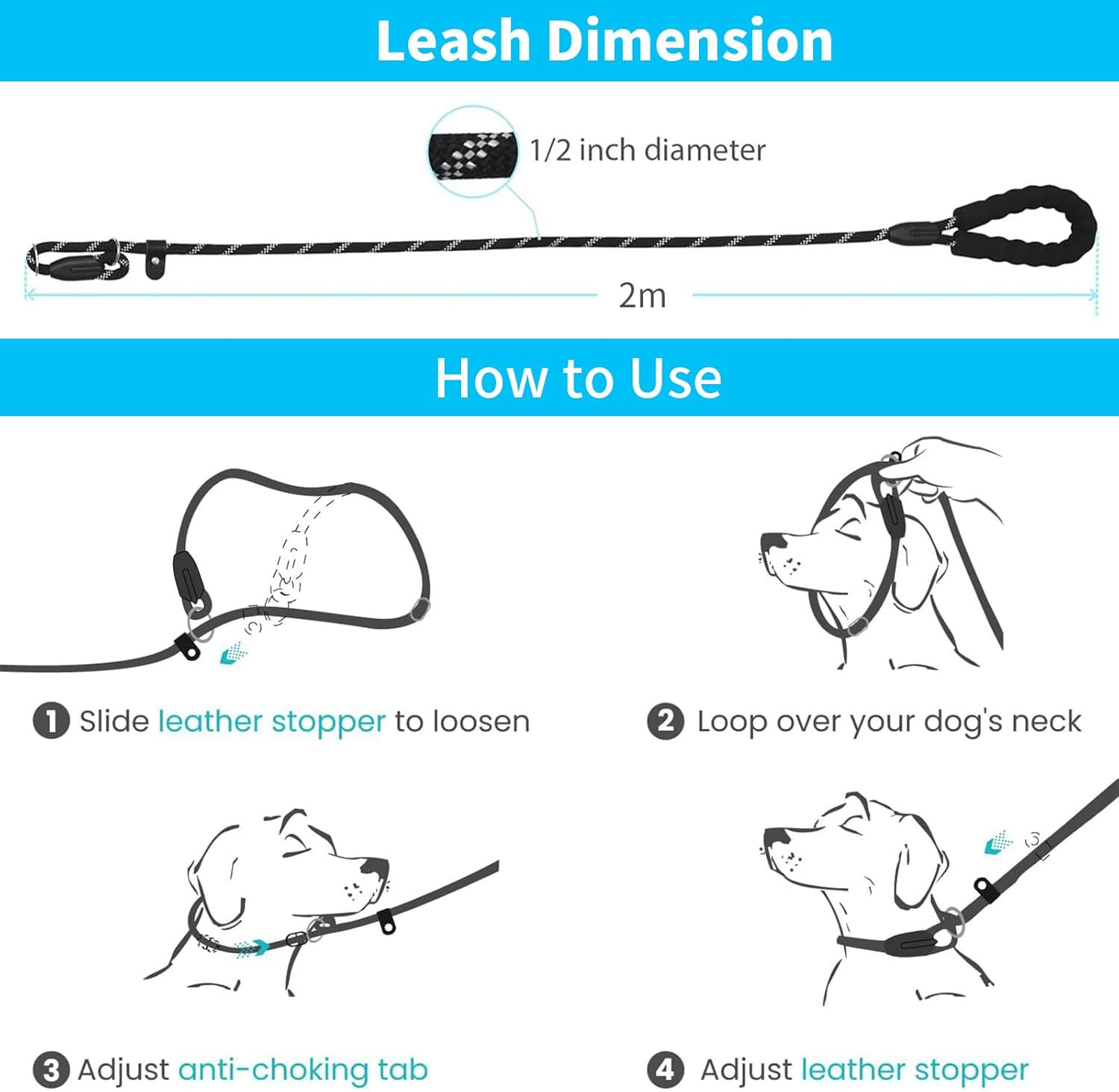 Leash Dimension

1/2 inch diameter

2m

How to Use

1 Slide leather stopper to loosen

2 Loop over your dog's neck

3 Adjust anti-choking tab

4 Adjust leather stopper