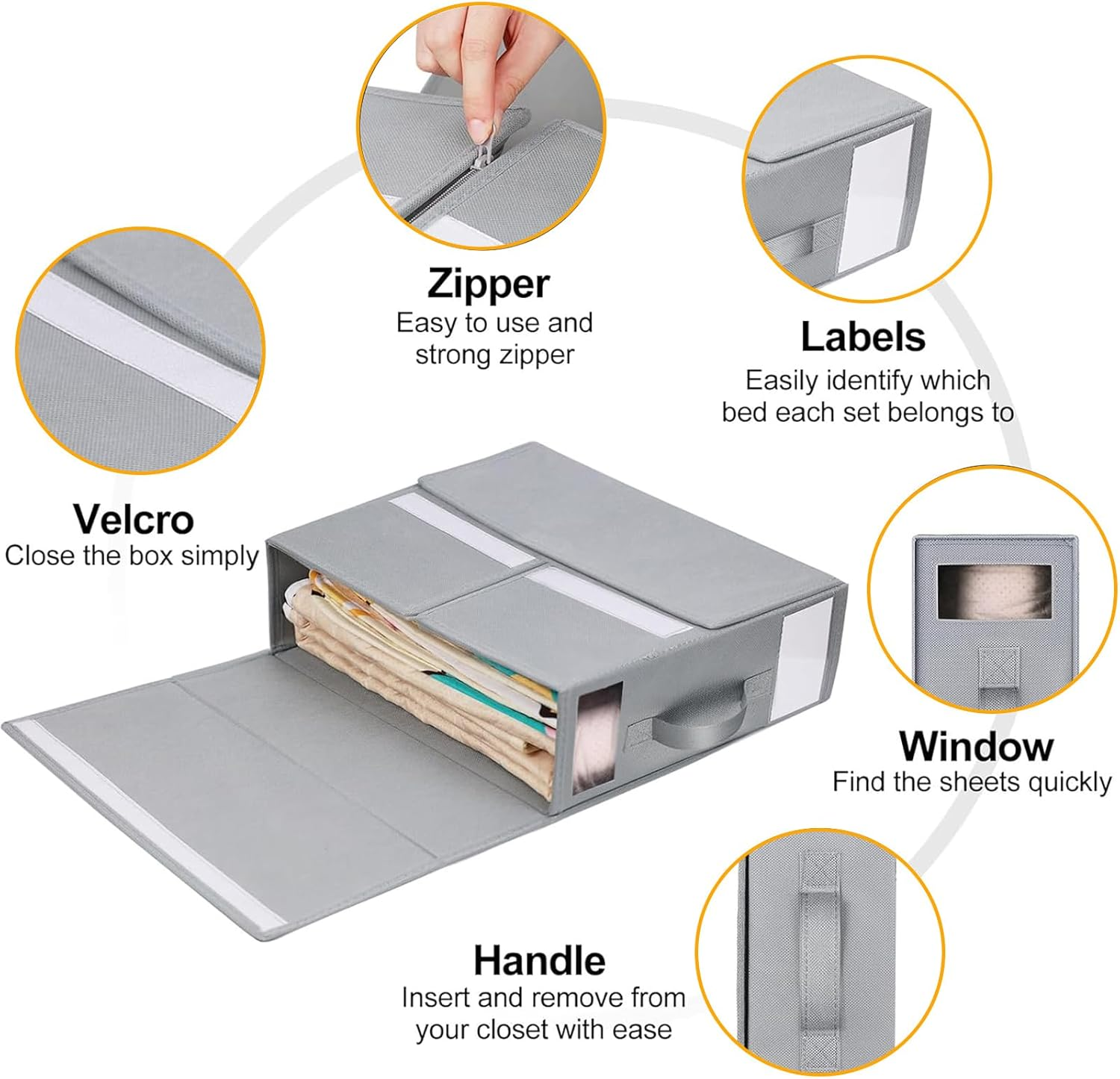 Zipper
Easy to use and strong zipper

Labels
Easily identify which bed each set belongs to

Velcro
Close the box simply

Window
Find the sheets quickly

Handle
Insert and remove from your closet with ease