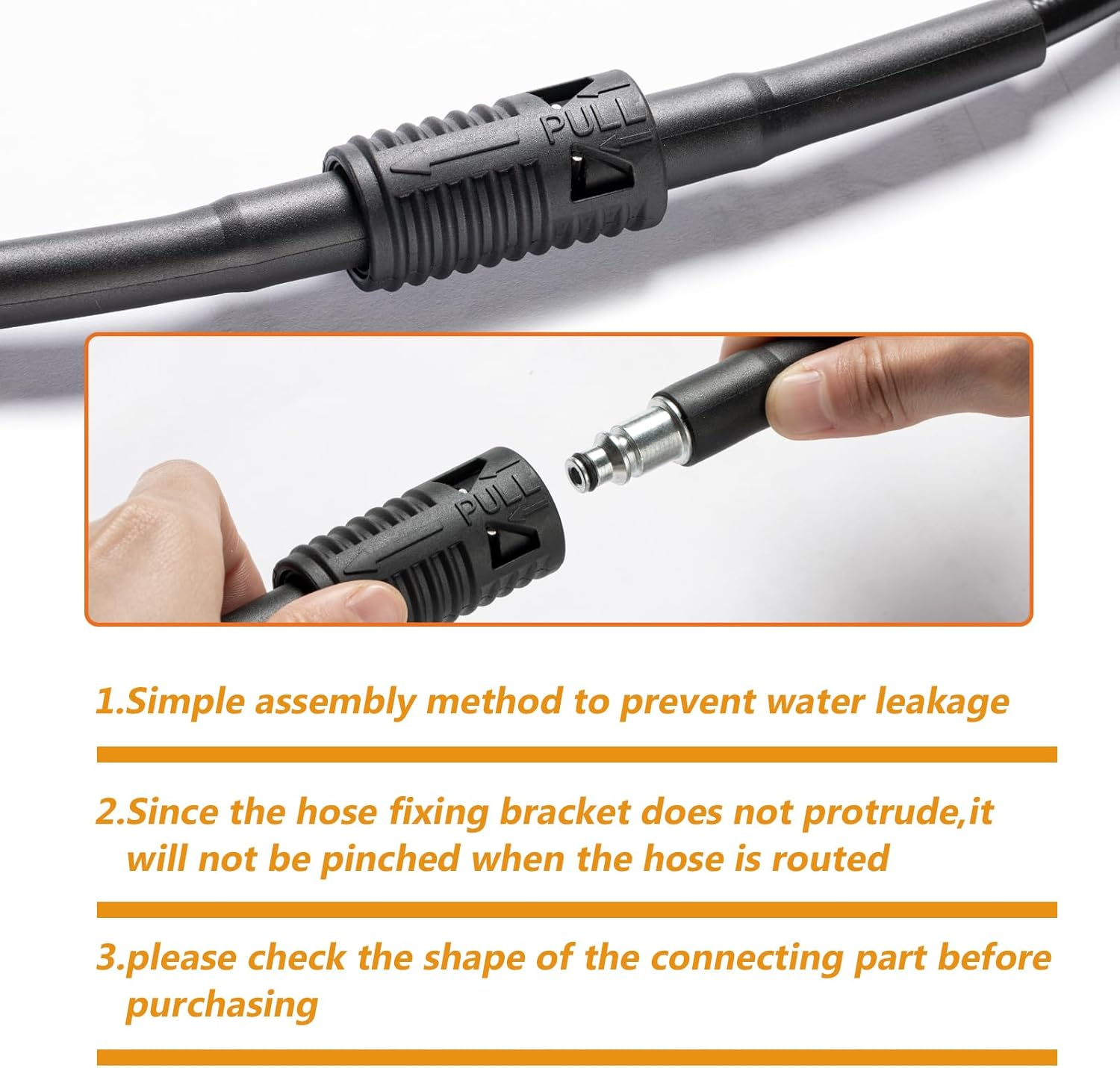 PULL

PULL

1.Simple assembly method to prevent water leakage

2.Since the hose fixing bracket does not protrude,it will not be pinched when the hose is routed

3.please check the shape of the connecting part before purchasing