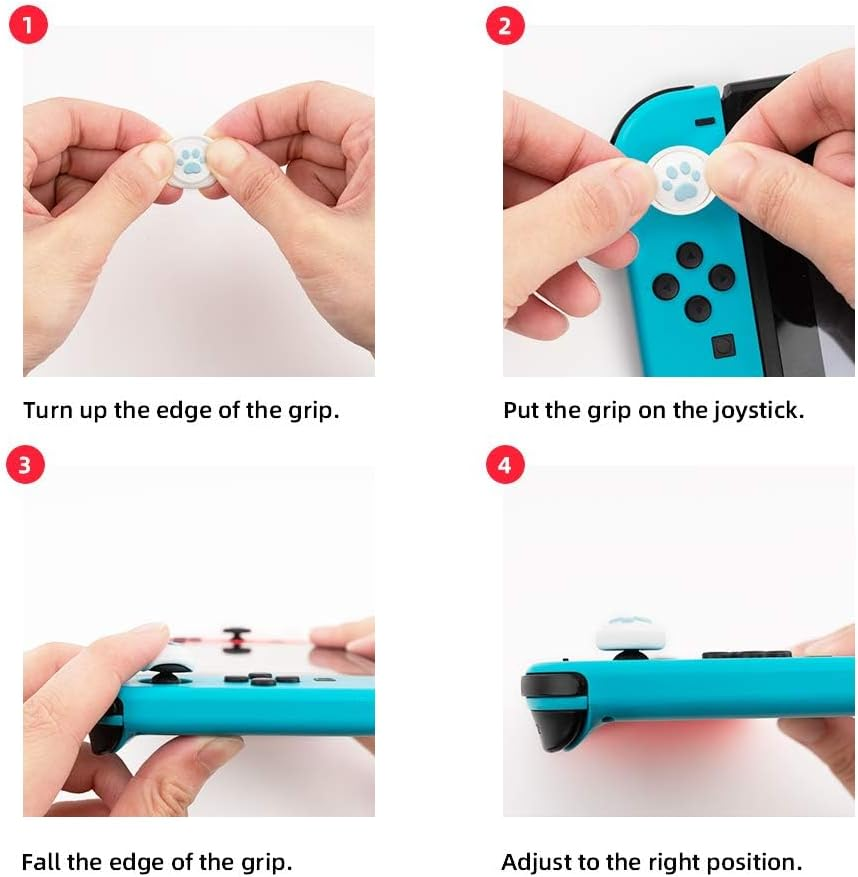 1

Turn up the edge of the grip.

2

Put the grip on the joystick.

3

Fall the edge of the grip.

4

Adjust to the right position.