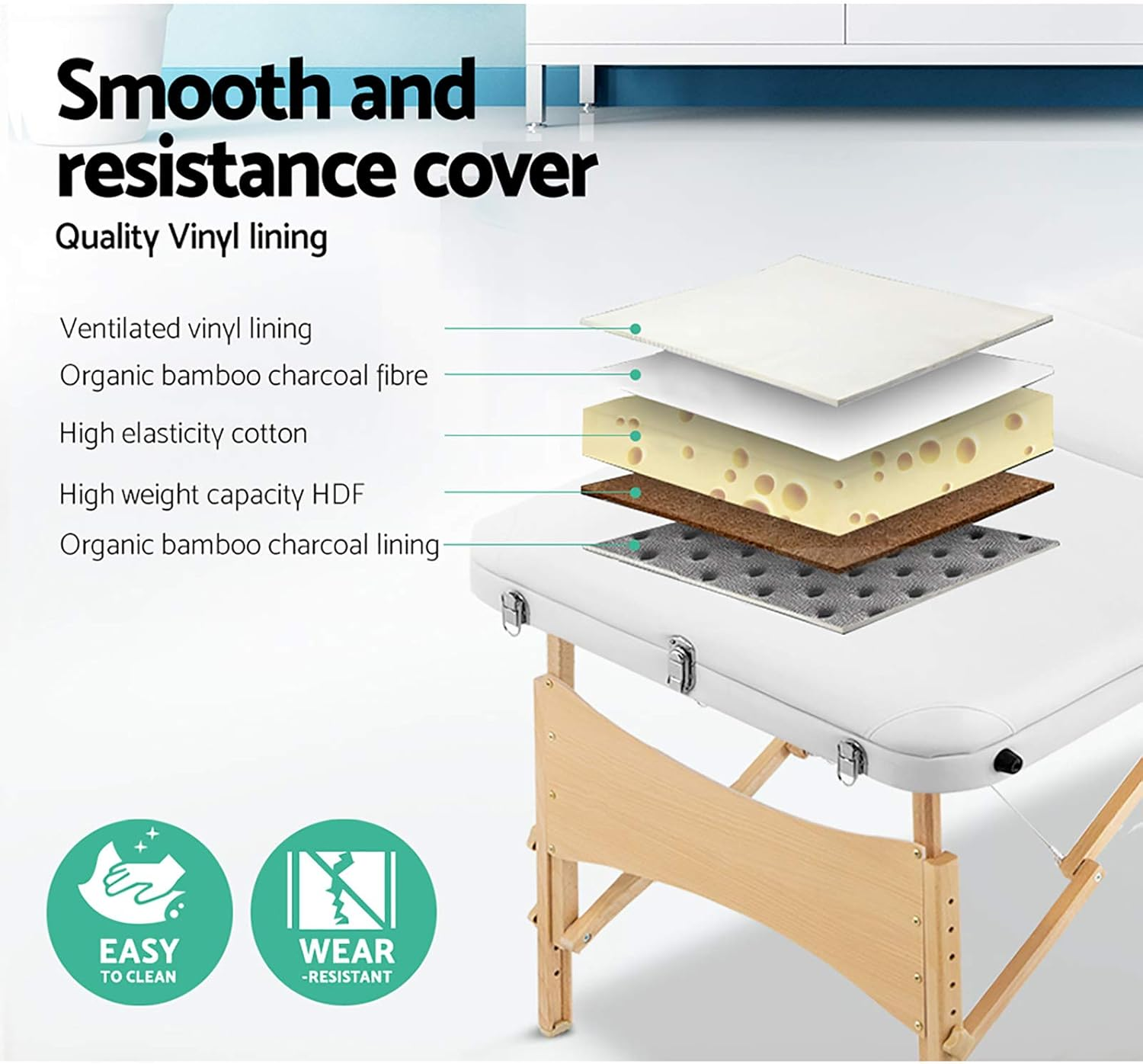 Smooth and resistance cover

Quality Vinyl lining

Ventilated vinyl lining

Organic bamboo charcoal fibre

High elasticity cotton

High weight capacity HDF

Organic bamboo charcoal lining

EASY TO CLEAN

WEAR -RESISTANT