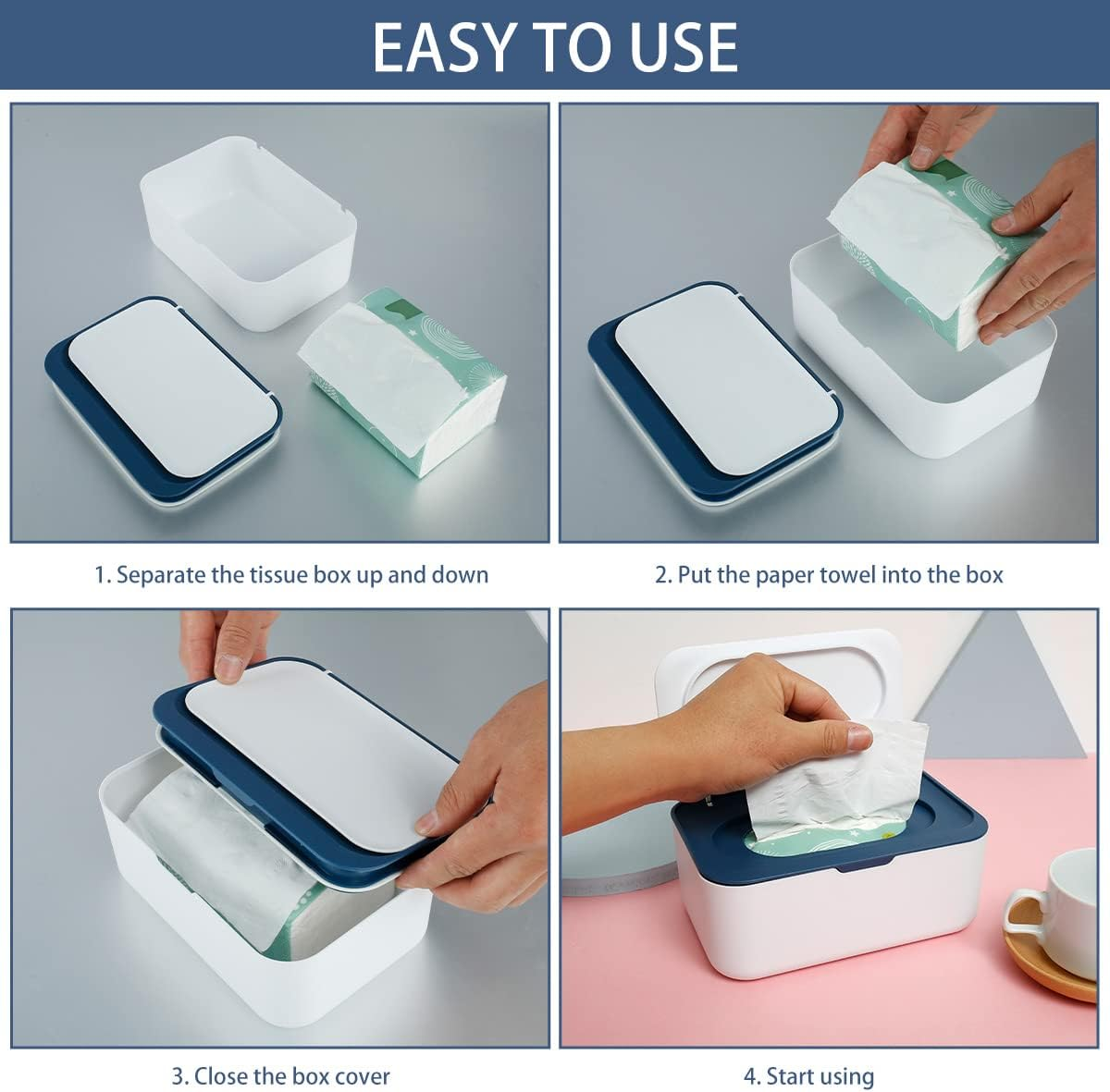 EASY TO USE

1. Separate the tissue box up and down

2. Put the paper towel into the box

3. Close the box cover

4. Start using