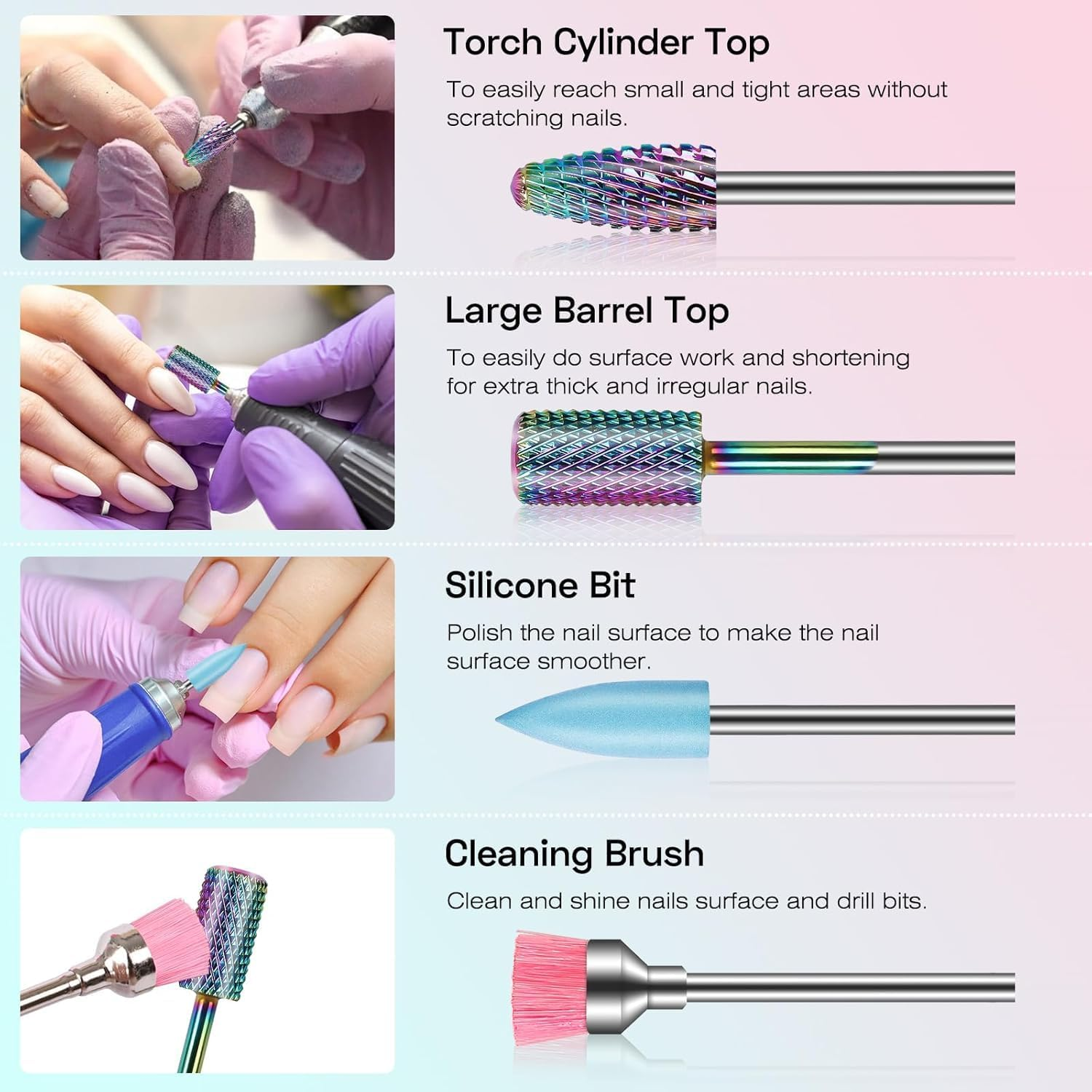 Torch Cylinder Top

To easily reach small and tight areas without scratching nails.

Large Barrel Top

To easily do surface work and shortening for extra thick and irregular nails.

Silicone Bit

Polish the nail surface to make the nail surface smoother.

Cleaning Brush

Clean and shine nails surface and drill bits.